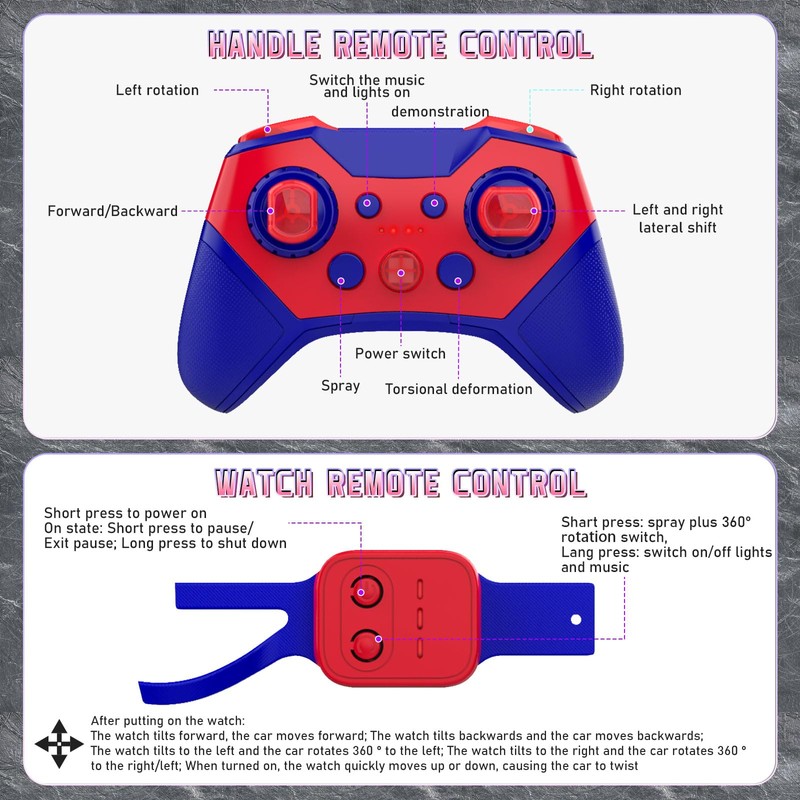 HANDLE REMOTE CONTROL

Left rotation

Switch the music and lights on

demonstration

Right rotation

Forward/Backward

Left and right lateral shift

Power switch

Spray

Torsional deformation

WATCH REMOTE CONTROL

Short press to power on
On state: Short press to pause/ Exit pause; Long press to shut down

Shart press: spray plus 360° rotation switch,
Lang press: switch on/off lights and music

After putting on the watch:
The watch tilts forward, the car moves forward; The watch tilts backwards and the car moves backwards;
The watch tilts to the left and the car rotates 360 ° to the left; The watch tilts to the right and the car rotates 360 ° to the right/left; When turned on, the watch quickly moves up or down, causing the car to twist