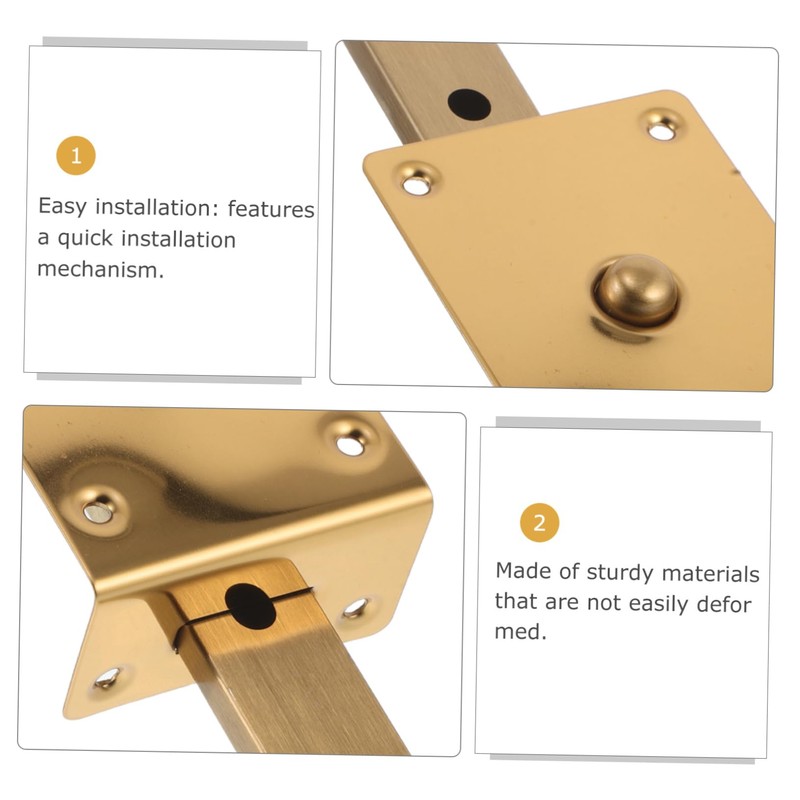 1

Easy installation: features a quick installation mechanism.

2

Made of sturdy materials that are not easily defor med.