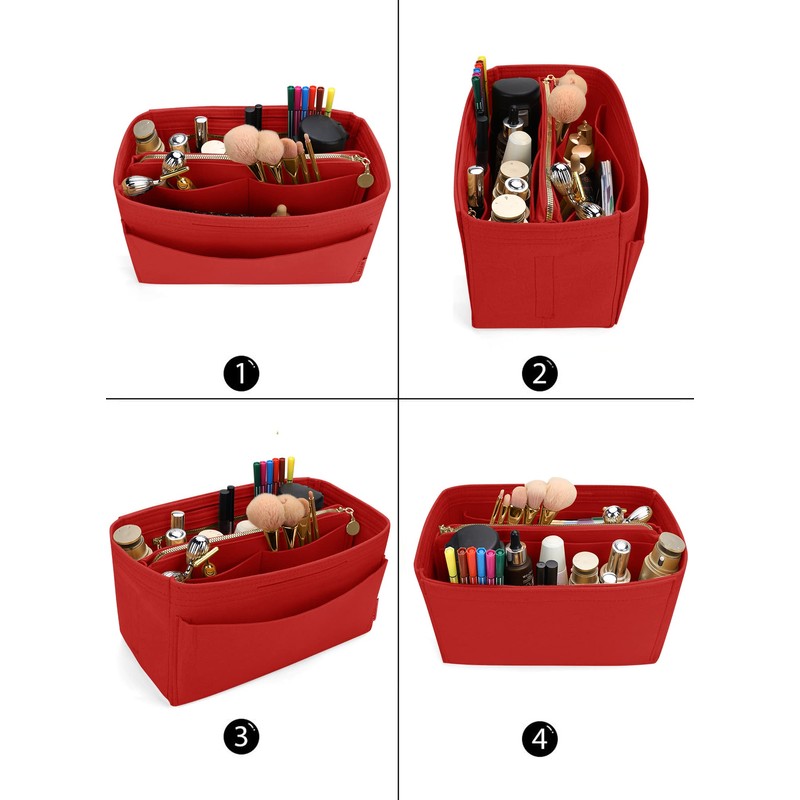 1

2

3

4