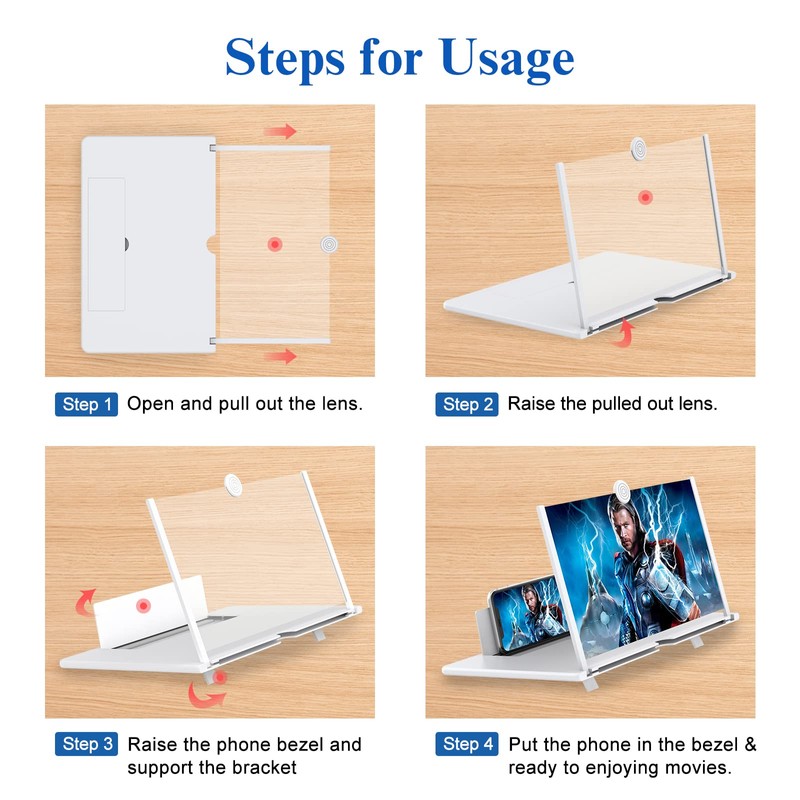 Steps for Usage

Step 1 Open and pull out the lens.

Step 2 Raise the pulled out lens.

Step 3 Raise the phone bezel and support the bracket

Step 4 Put the phone in the bezel & ready to enjoying movies.