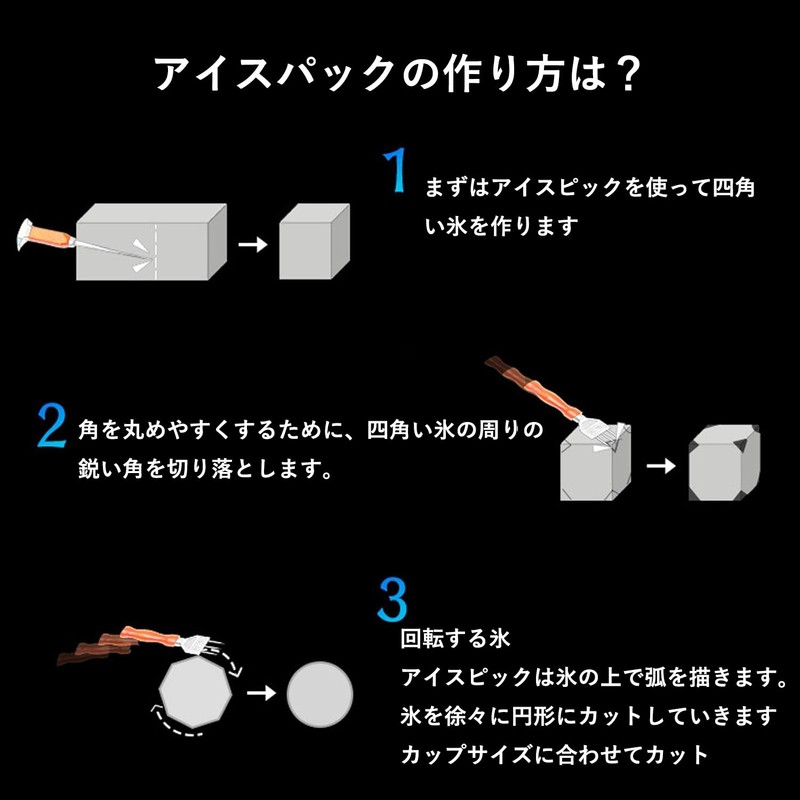 アイスパックの作り方は？

1
まずはアイスピックを使って四角い氷を作ります

2
角を丸めやすくするために、四角い氷の周りの鋭い角を切り落とします。

3
回転する氷
アイスピックは氷の上で弧を描きます。
氷を徐々に円形にカットしていきます
カップサイズに合わせてカット