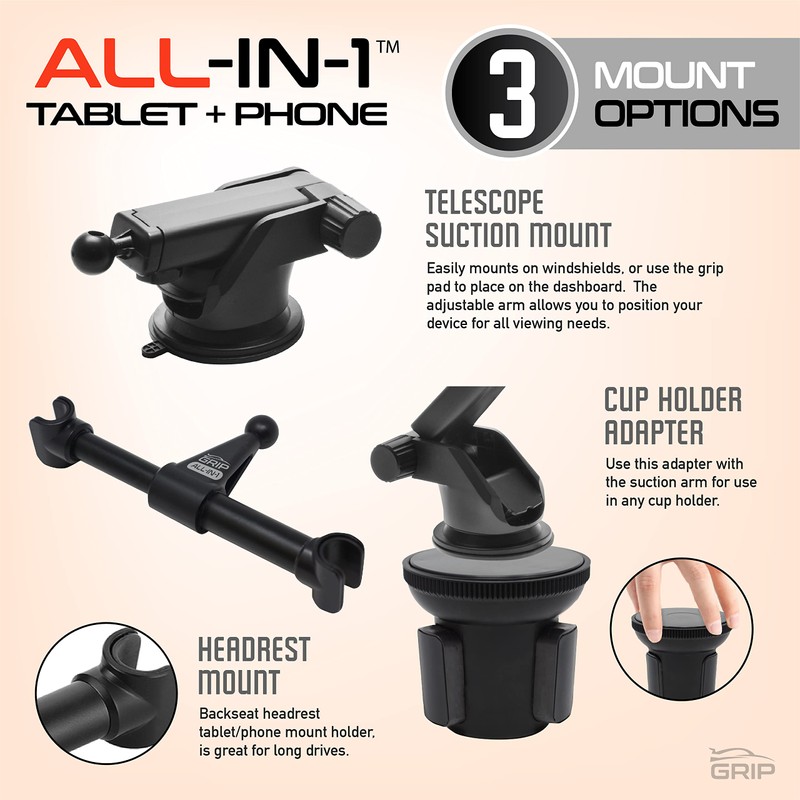 ALL-IN-1™
TABLET + PHONE

3 MOUNT OPTIONS

TELESCOPE SUCTION MOUNT

Easily mounts on windshields, or use the grip pad to place on the dashboard. The adjustable arm allows you to position your device for all viewing needs.

GRIP
ALL-IN-1

CUP HOLDER ADAPTER

Use this adapter with the suction arm for use in any cup holder.

HEADREST MOUNT

Backseat headrest tablet/phone mount holder, is great for long drives.

GRIP