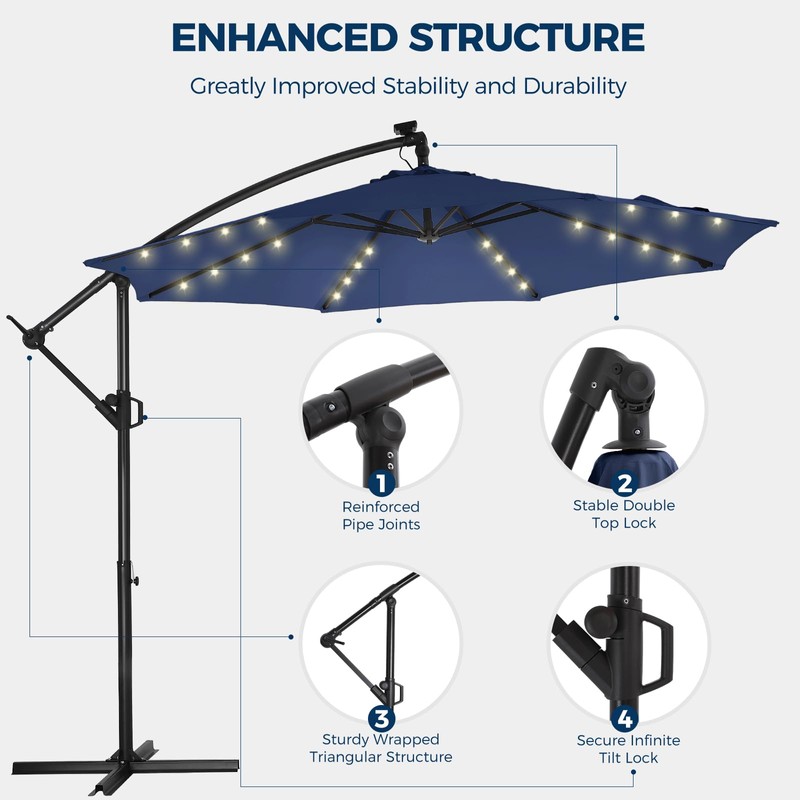 ENHANCED STRUCTURE

Greatly Improved Stability and Durability

1
Reinforced Pipe Joints

2
Stable Double Top Lock

3
Sturdy Wrapped Triangular Structure

4
Secure Infinite Tilt Lock