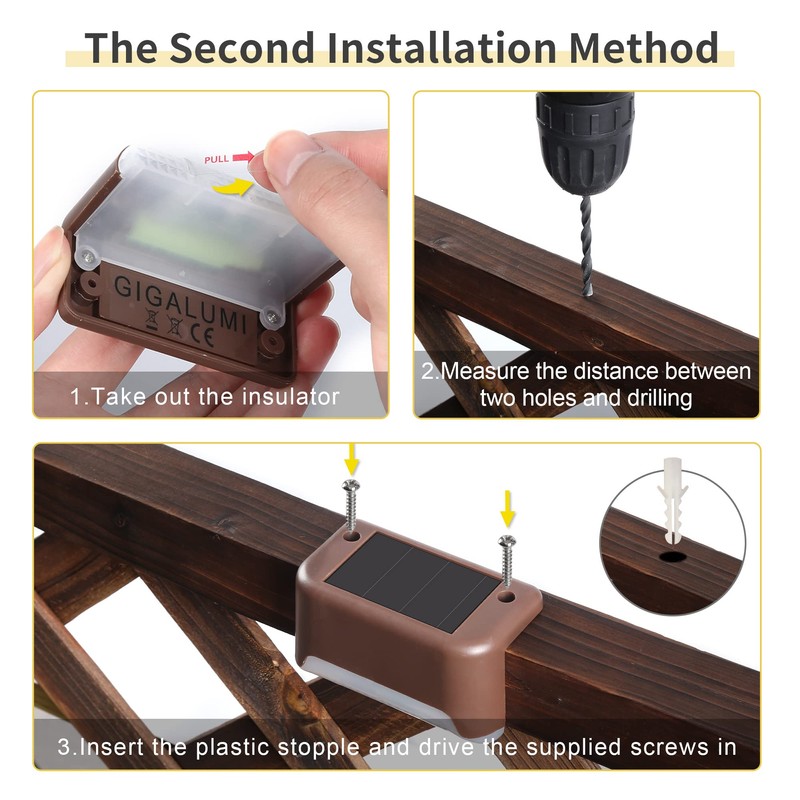 The Second Installation Method

PULL

GIGALUMI

CE

1.Take out the insulator

2.Measure the distance between two holes and drilling

3.Insert the plastic stopple and drive the supplied screws in