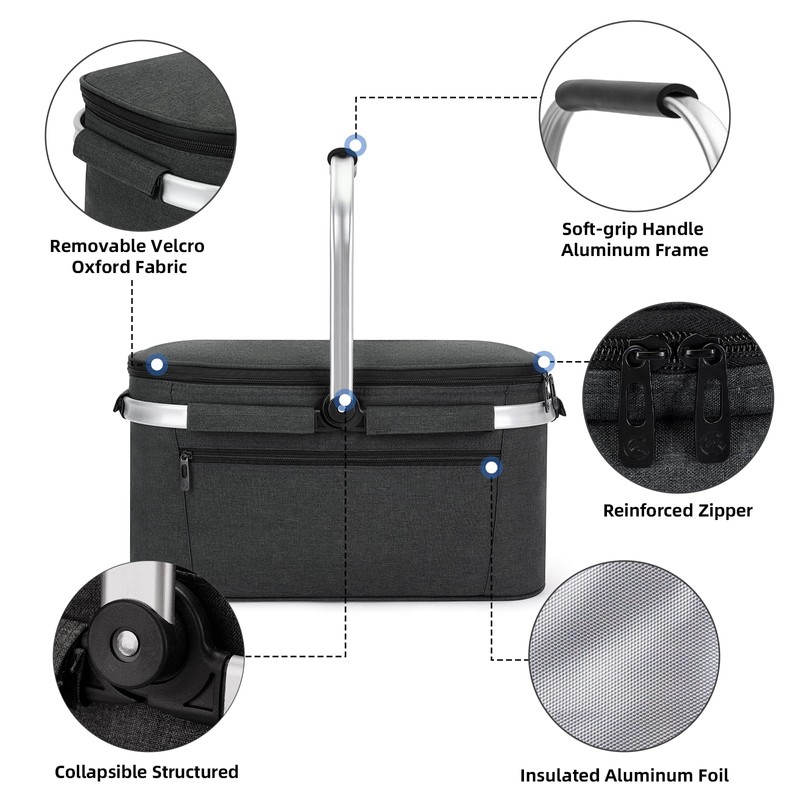 Removable Velcro
Oxford Fabric

Soft-grip Handle
Aluminum Frame

Reinforced Zipper

Collapsible Structured

Insulated Aluminum Foil