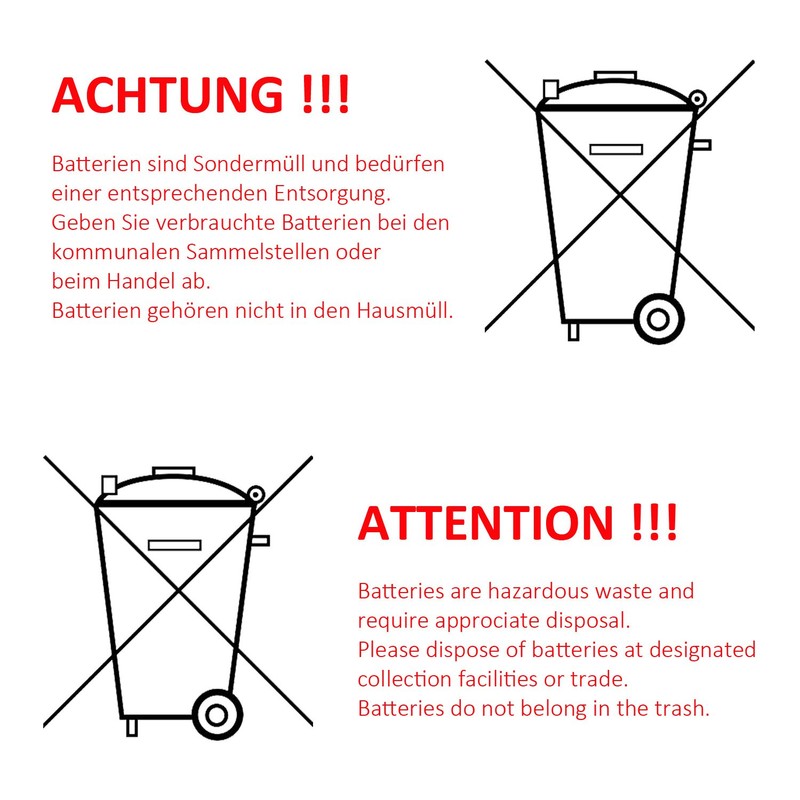 ACHTUNG !!!

Batterien sind Sondermüll und bedürfen einer entsprechenden Entsorgung.
Geben Sie verbrauchte Batterien bei den kommunalen Sammelstellen oder beim Handel ab.
Batterien gehören nicht in den Hausmüll.

ATTENTION !!!

Batteries are hazardous waste and require approciate disposal.
Please dispose of batteries at designated collection facilities or trade.
Batteries do not belong in the trash.