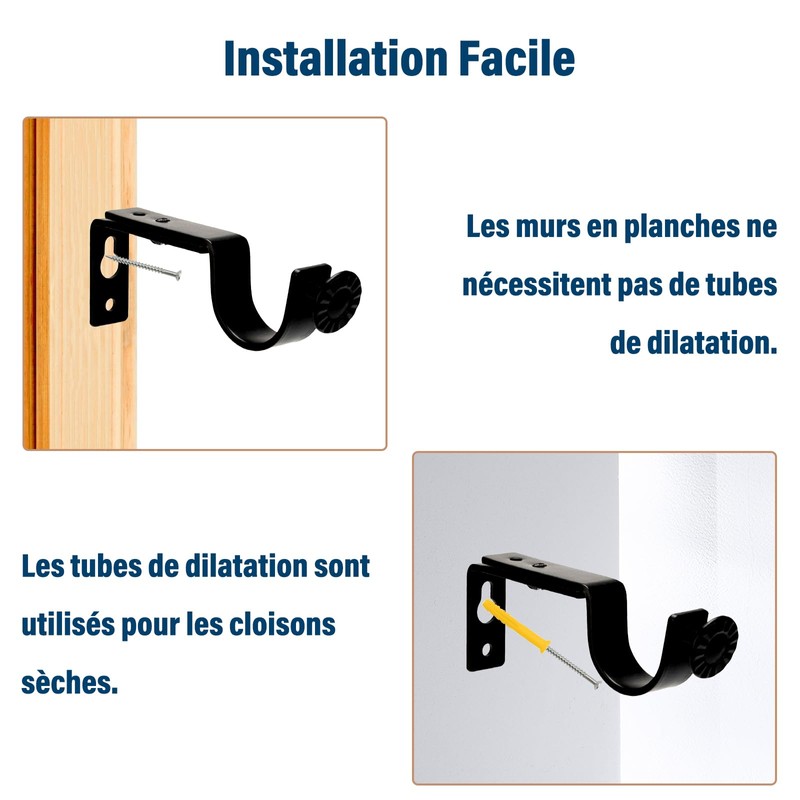 Installation Facile

Les murs en planches ne nécessitent pas de tubes de dilatation.

Les tubes de dilatation sont utilisés pour les cloisons sèches.