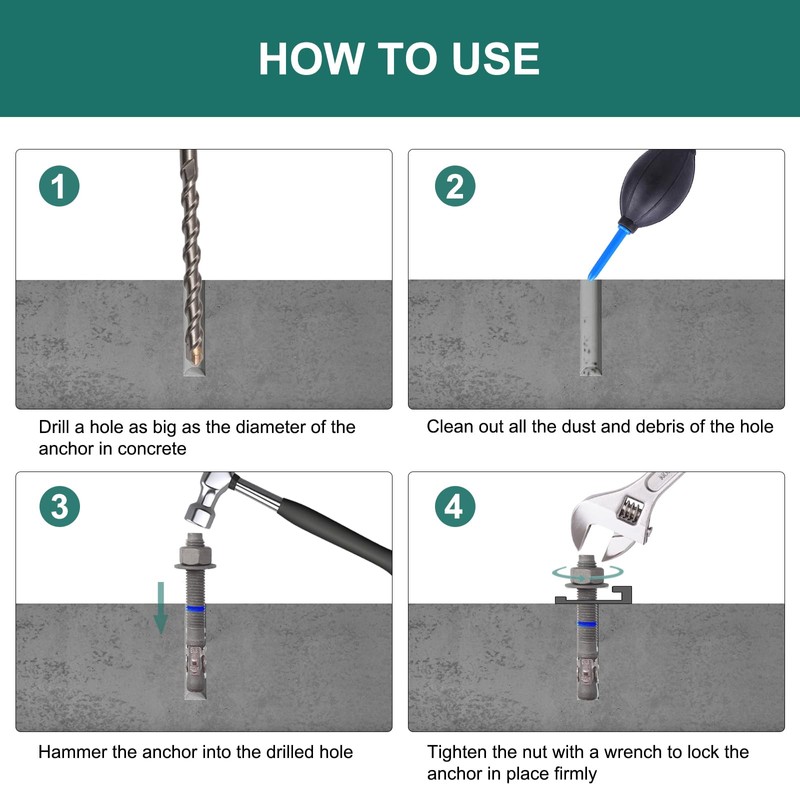 HOW TO USE

1

Drill a hole as big as the diameter of the anchor in concrete

2

Clean out all the dust and debris of the hole

3

Hammer the anchor into the drilled hole

4

Tighten the nut with a wrench to lock the anchor in place firmly