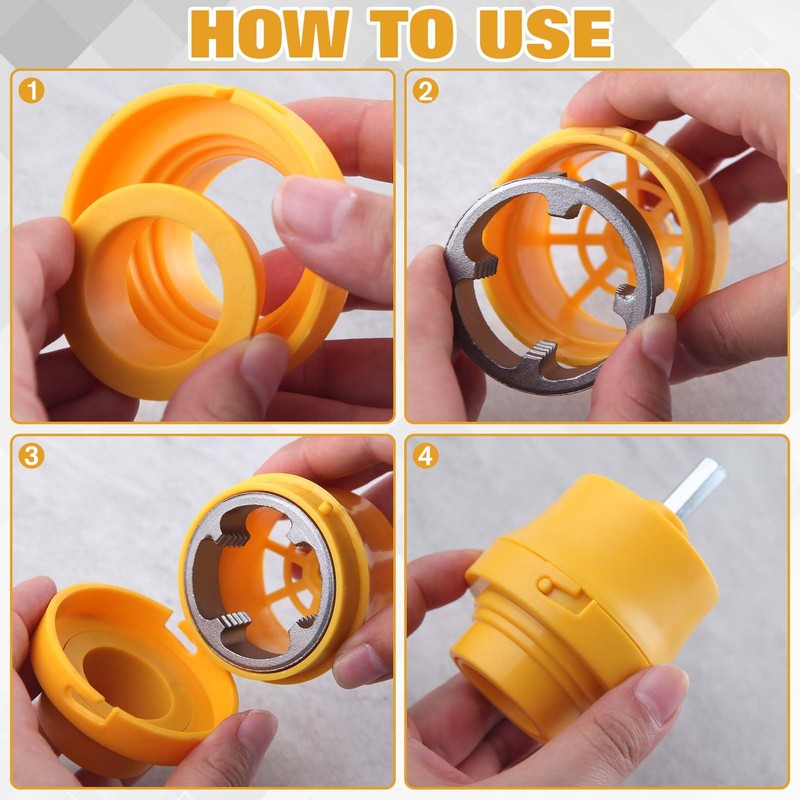 HOW TO USE

1

2

3

4