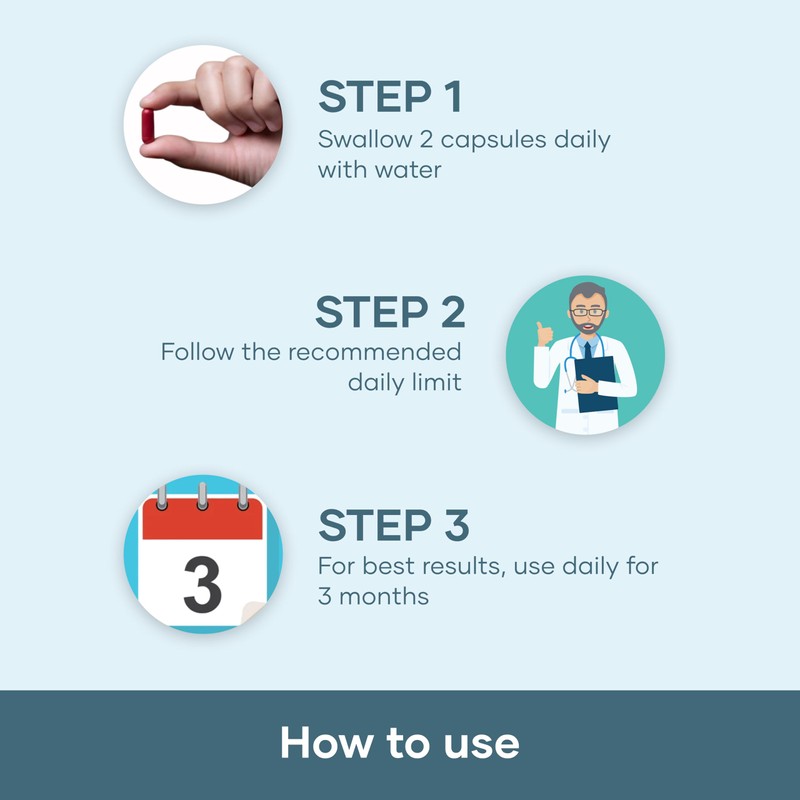 STEP 1
Swallow 2 capsules daily with water

STEP 2
Follow the recommended daily limit

3

STEP 3
For best results, use daily for 3 months

How to use