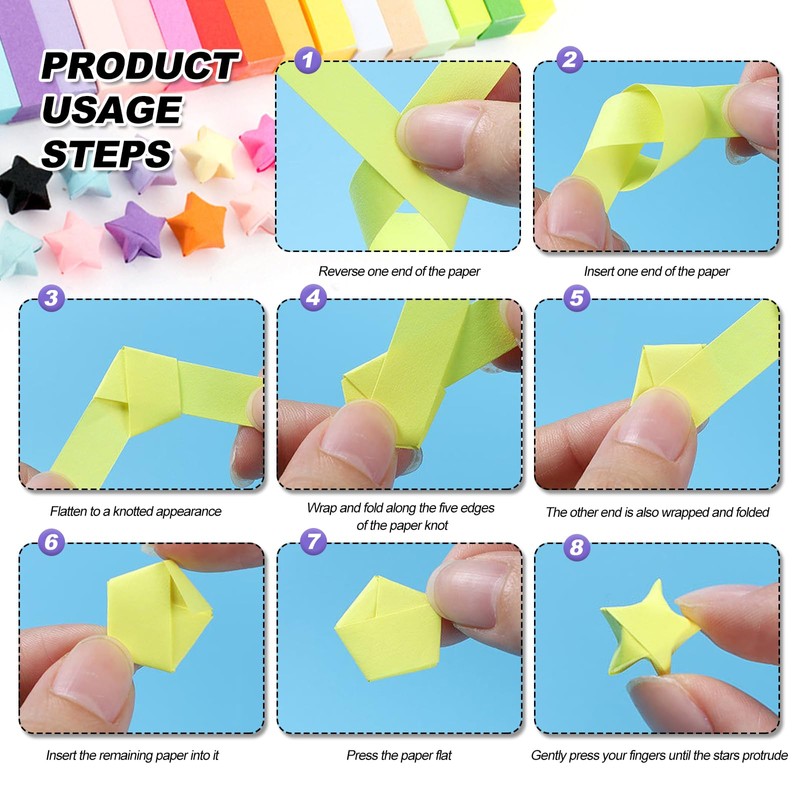 PRODUCT USAGE STEPS

1

Reverse one end of the paper

2

Insert one end of the paper

3

Flatten to a knotted appearance

4

Wrap and fold along the five edges of the paper knot

5

The other end is also wrapped and folded

6

Insert the remaining paper into it

7

Press the paper flat

8

Gently press your fingers until the stars protrude