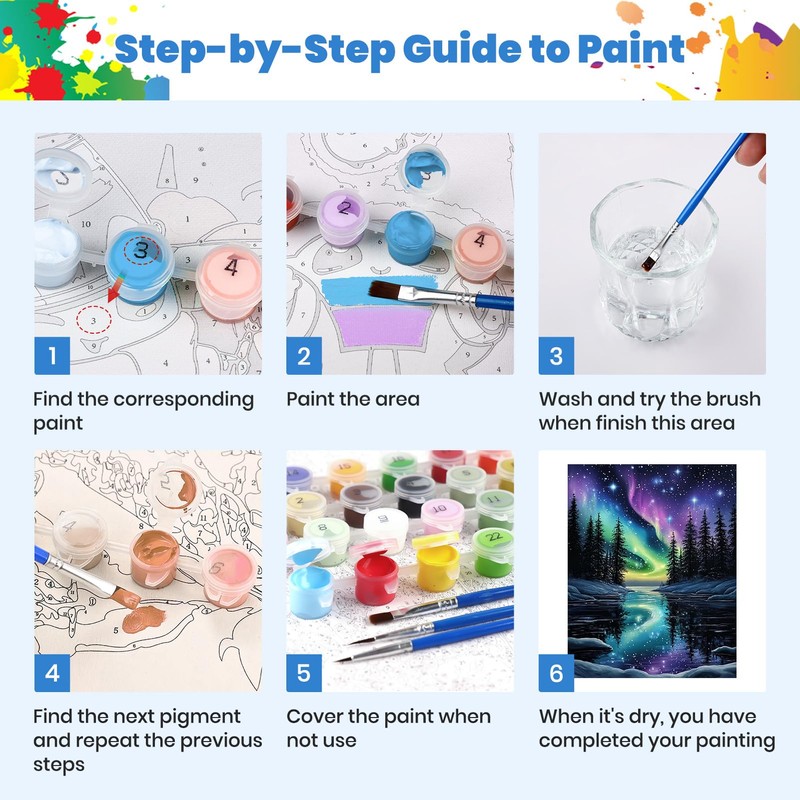 Step-by-Step Guide to Paint

1

Find the corresponding paint

2

Paint the area

3

Wash and try the brush when finish this area

4

Find the next pigment and repeat the previous steps

5

Cover the paint when not use

6

When it's dry, you have completed your painting