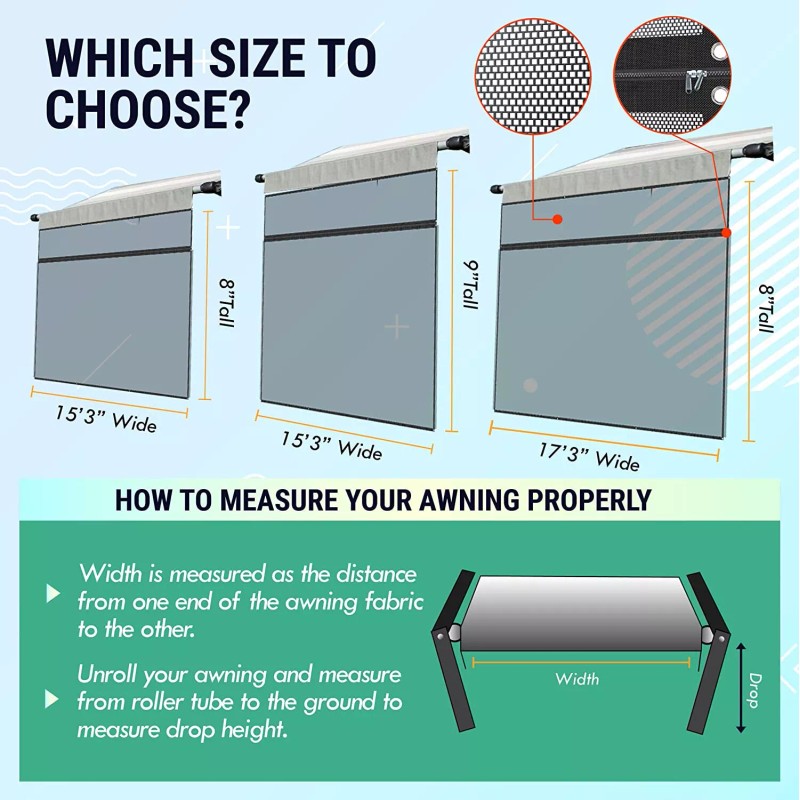 WHICH SIZE TO CHOOSE?

8"Tall

15'3" Wide

9"Tall

15'3" Wide

8"Tall

17'3" Wide

HOW TO MEASURE YOUR AWNING PROPERLY

Width is measured as the distance from one end of the awning fabric to the other.

Unroll your awning and measure from roller tube to the ground to measure drop height.

Width

Drop