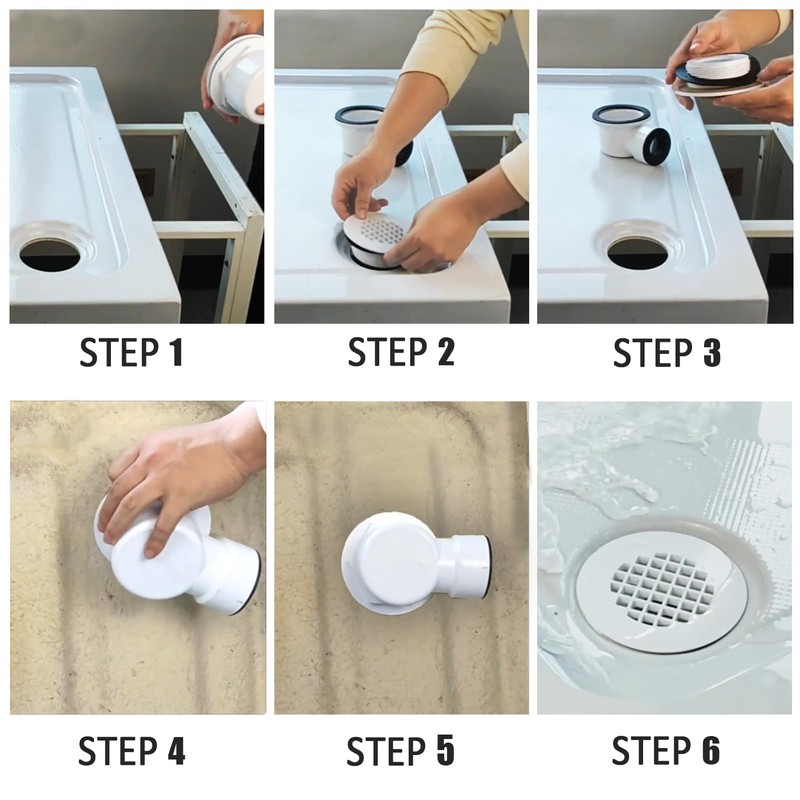 STEP 1

STEP 2

STEP 3

STEP 4

STEP 5

STEP 6