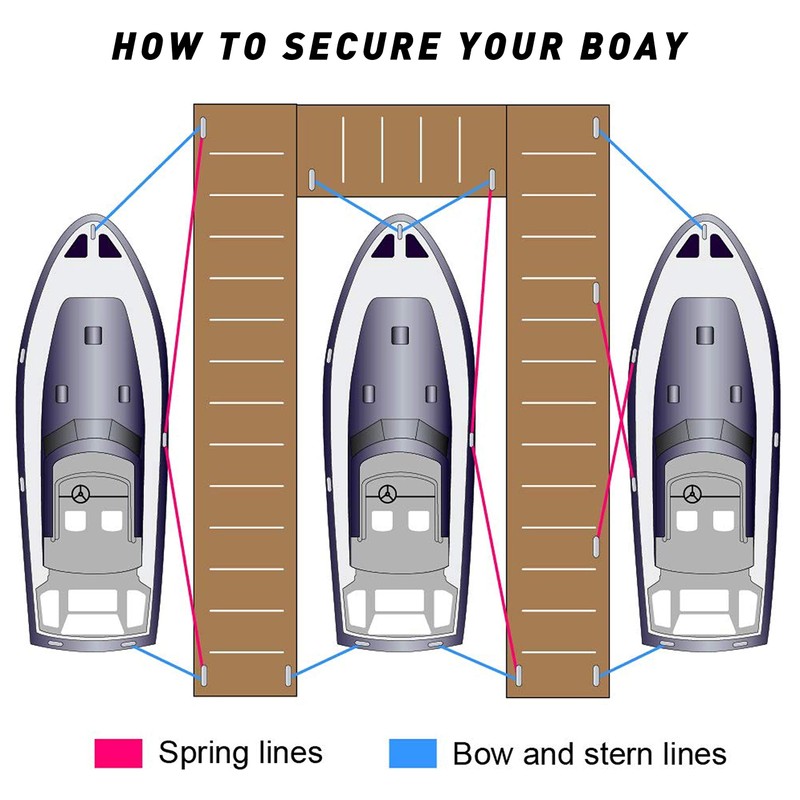 HOW TO SECURE YOUR BOAY

Spring lines

Bow and stern lines