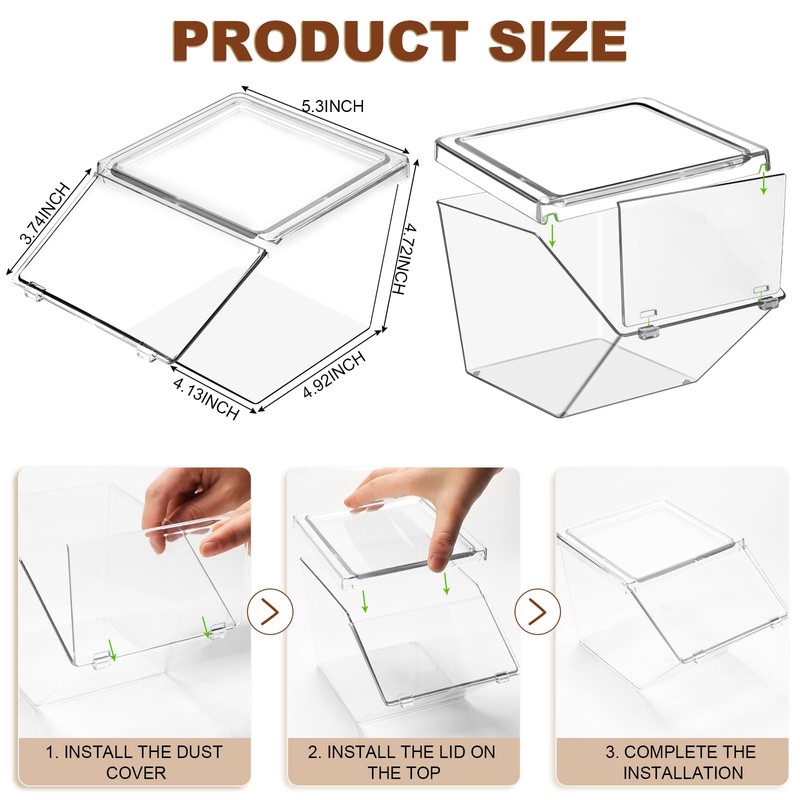 PRODUCT SIZE

5.3INCH

3.74INCH

4.72INCH

4.13INCH

4.92INCH

1. INSTALL THE DUST COVER

2. INSTALL THE LID ON THE TOP

3. COMPLETE THE INSTALLATION