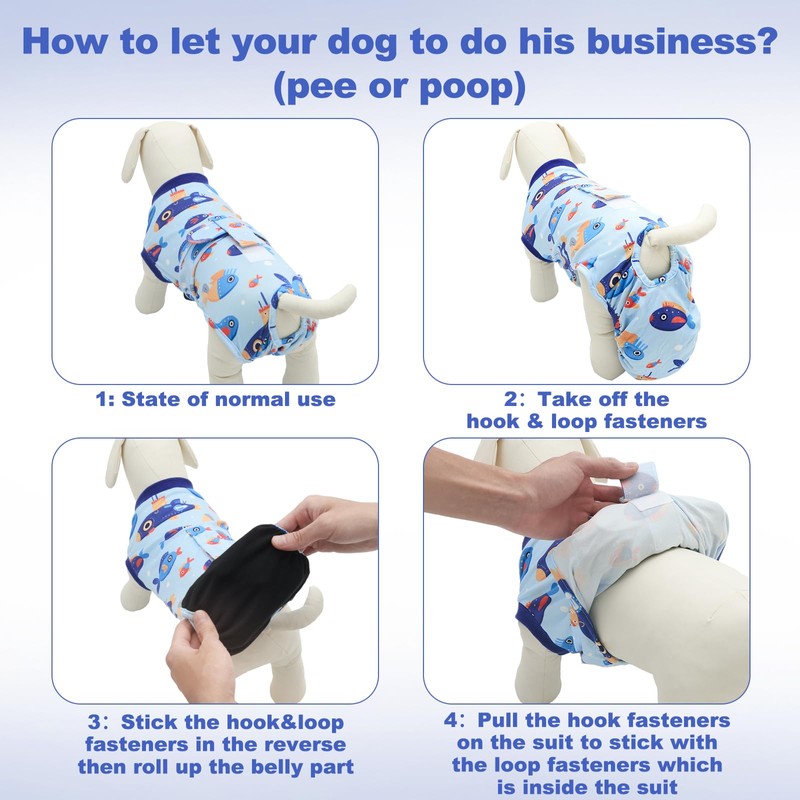 How to let your dog to do his business? (pee or poop)

1: State of normal use

2: Take off the hook & loop fasteners

3: Stick the hook&loop fasteners in the reverse then roll up the belly part

4: Pull the hook fasteners on the suit to stick with the loop fasteners which is inside the suit