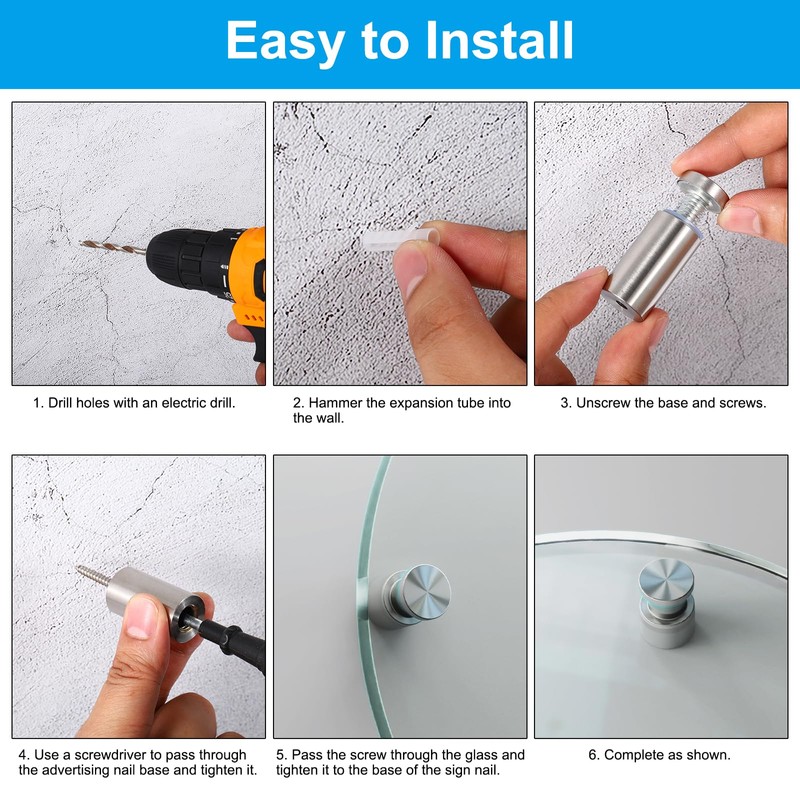 Easy to Install

1. Drill holes with an electric drill.

2. Hammer the expansion tube into the wall.

3. Unscrew the base and screws.

4. Use a screwdriver to pass through the advertising nail base and tighten it.

5. Pass the screw through the glass and tighten it to the base of the sign nail.

6. Complete as shown.