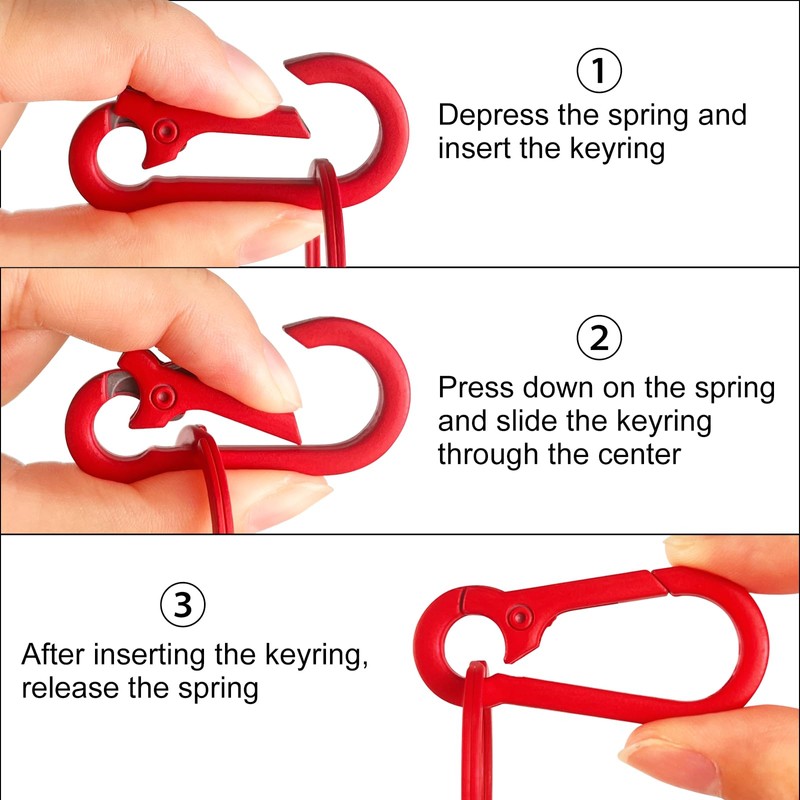 1
Depress the spring and insert the keyring

2
Press down on the spring and slide the keyring through the center

3
After inserting the keyring, release the spring