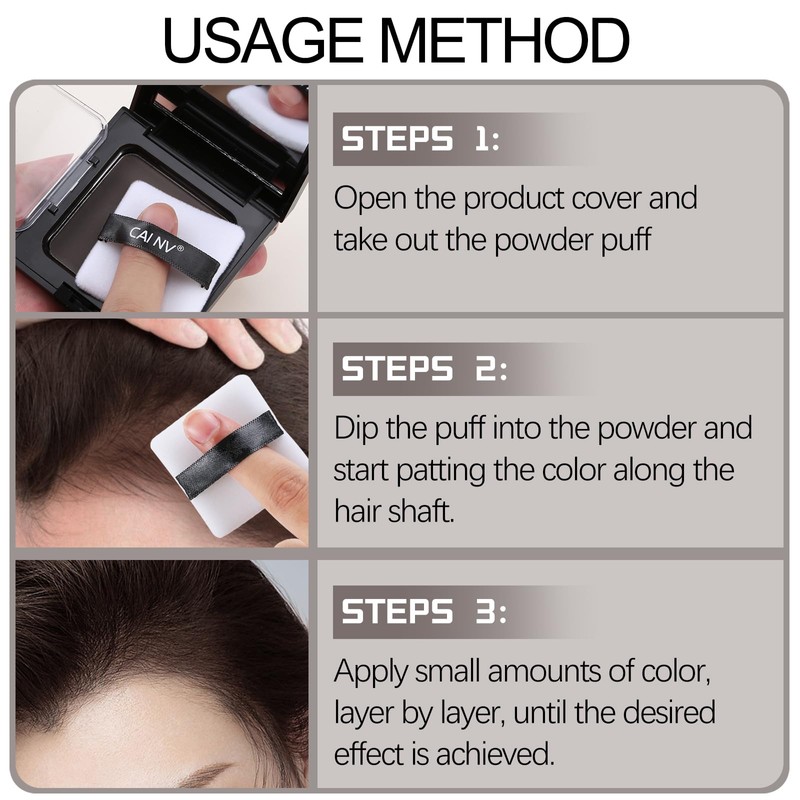 USAGE METHOD

CAI NV®

STEPS 1:

Open the product cover and take out the powder puff

STEPS 2:

Dip the puff into the powder and start patting the color along the hair shaft.

STEPS 3:

Apply small amounts of color, layer by layer, until the desired effect is achieved.