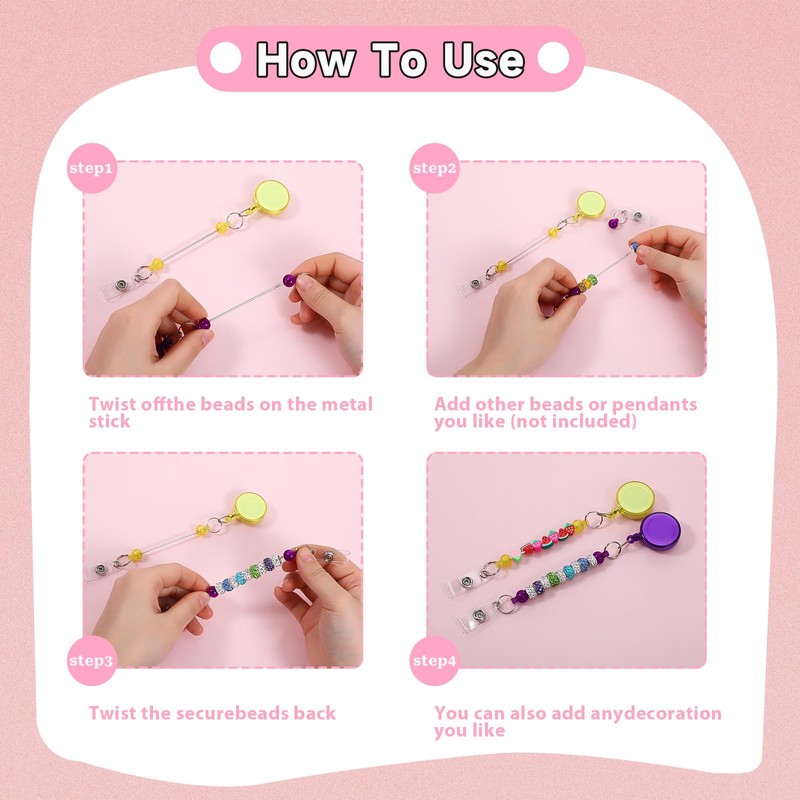 How To Use

step1

Twist offthe beads on the metal stick

step2

Add other beads or pendants you like (not included)

step3

Twist the securebeads back

step4

You can also add anydecoration you like