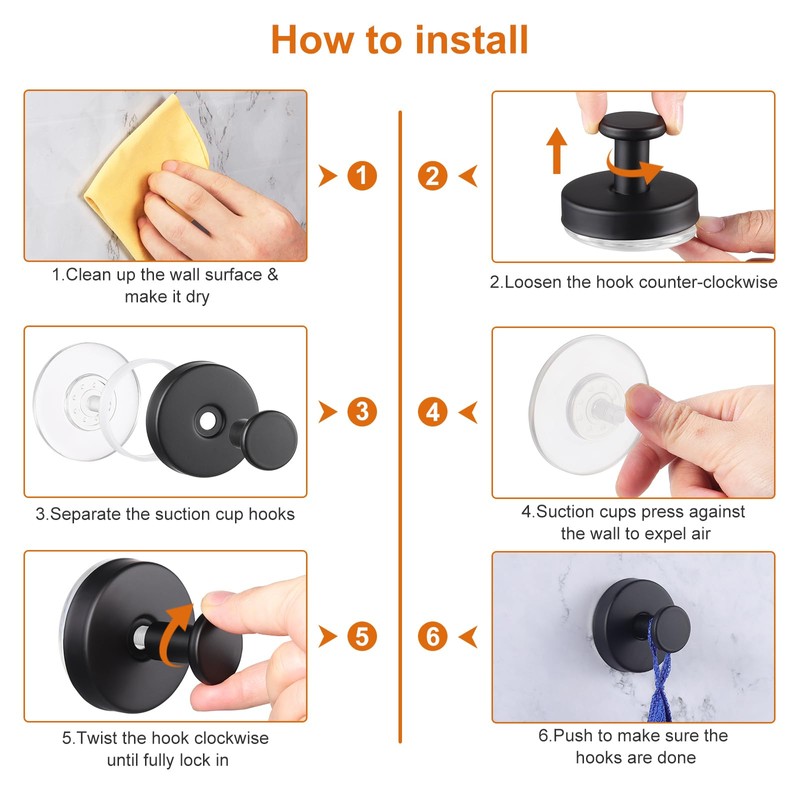 How to install

1

1.Clean up the wall surface & make it dry

2

2.Loosen the hook counter-clockwise

3

3.Separate the suction cup hooks

4

4.Suction cups press against the wall to expel air

5

5.Twist the hook clockwise until fully lock in

6

6.Push to make sure the hooks are done