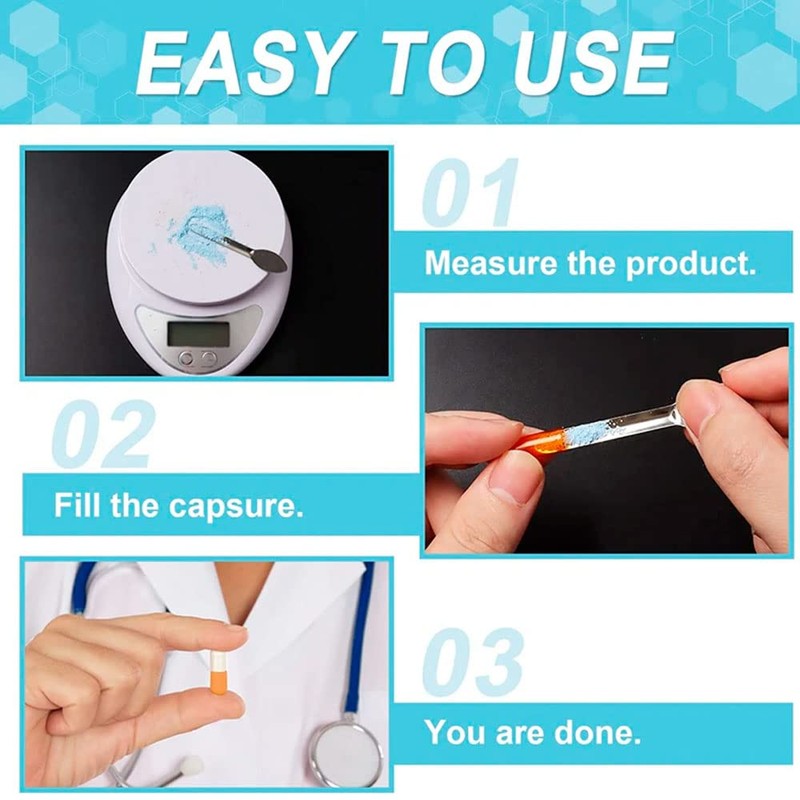 EASY TO USE

01

Measure the product.

02

Fill the capsure.

03

You are done.