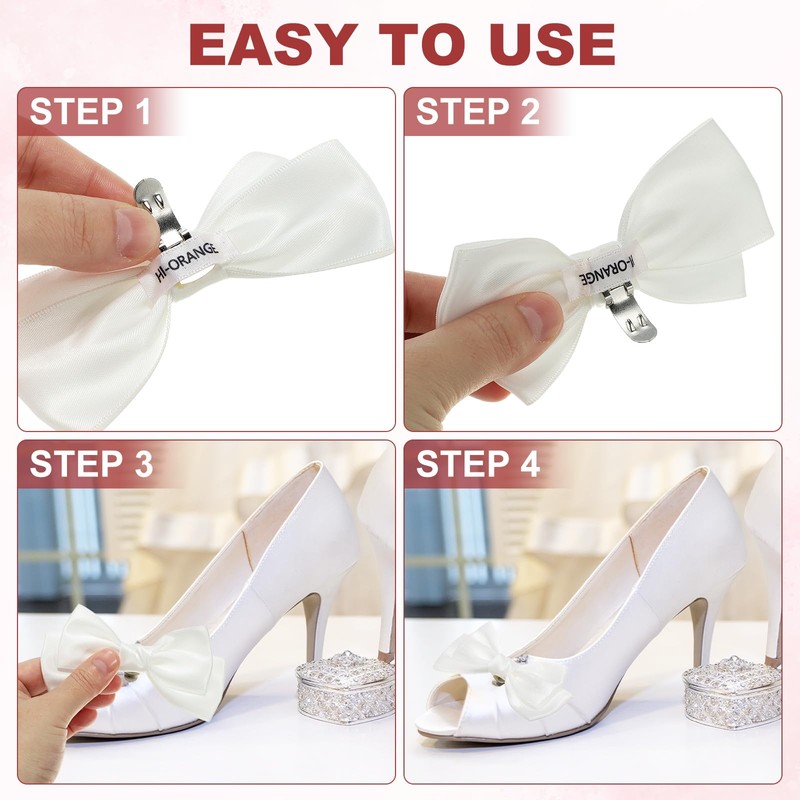 EASY TO USE

STEP 1

HI-ORANGE

STEP 2

HI-ORANGE

STEP 3

STEP 4