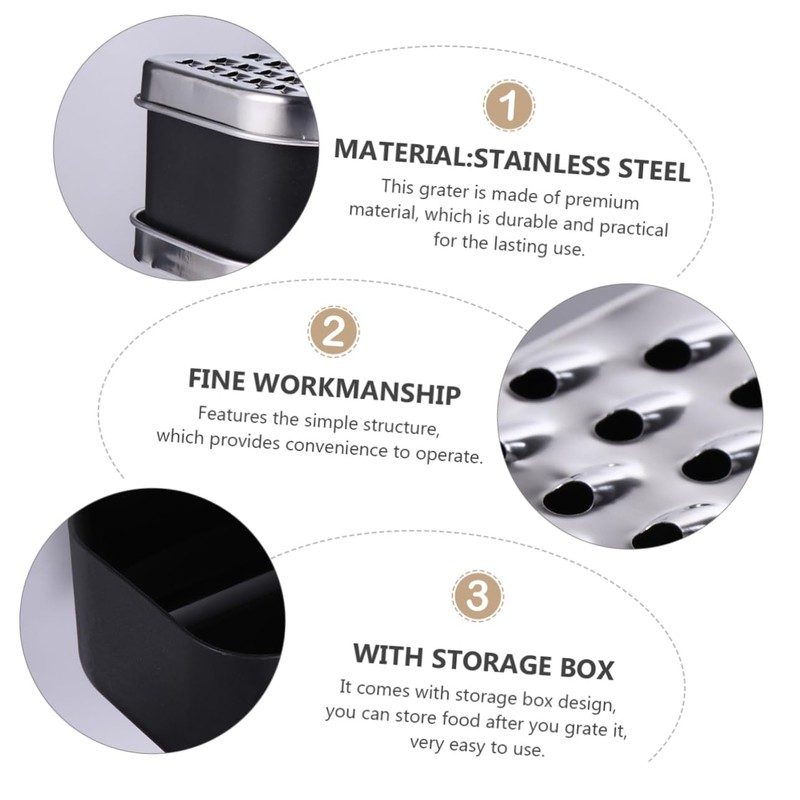 1

MATERIAL:STAINLESS STEEL

This grater is made of premium material, which is durable and practical for the lasting use.

2

FINE WORKMANSHIP

Features the simple structure, which provides convenience to operate.

3

WITH STORAGE BOX

It comes with storage box design, you can store food after you grate it, very easy to use.