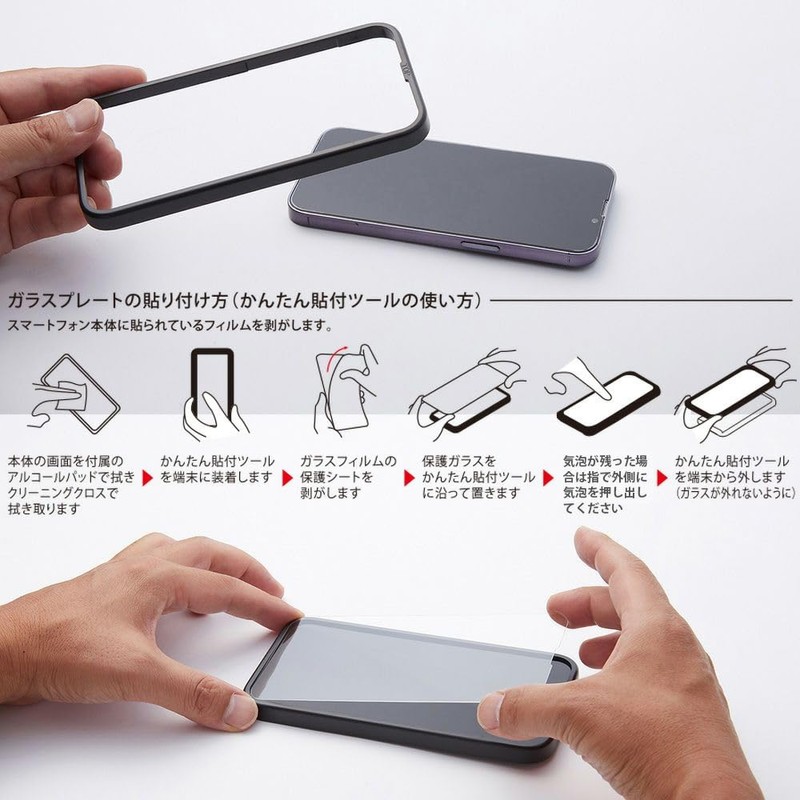 ガラスプレートの貼り付け方（かんたん貼付ツールの使い方）

スマートフォン本体に貼られているフィルムを剥がします。

本体の画面を付属のアルコールパッドで拭きクリーニングクロスで拭き取ります

かんたん貼付ツールを端末に装着します

ガラスフィルムの保護シートを剥がします

保護ガラスをかんたん貼付ツールに沿って置きます

気泡が残った場合は指で外側に気泡を押し出してください

かんたん貼付ツールを端末から外します（ガラスが外れないように）