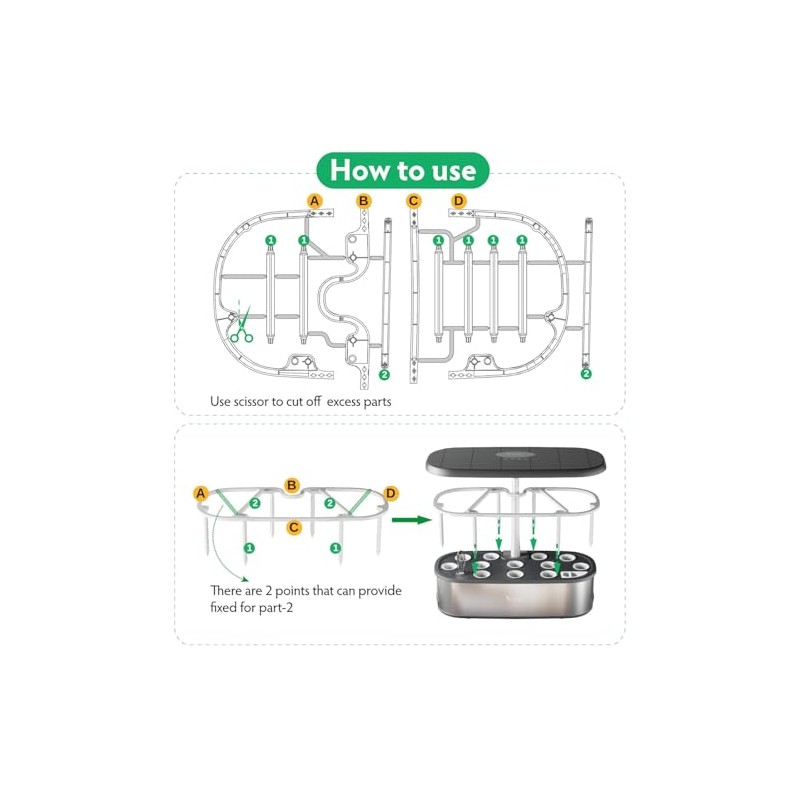 How to use

A B C D

1 1 1 1 1 1

2 2

Use scissor to cut off excess parts

A B D

2 2

C

1 1

There are 2 points that can provide fixed for part-2