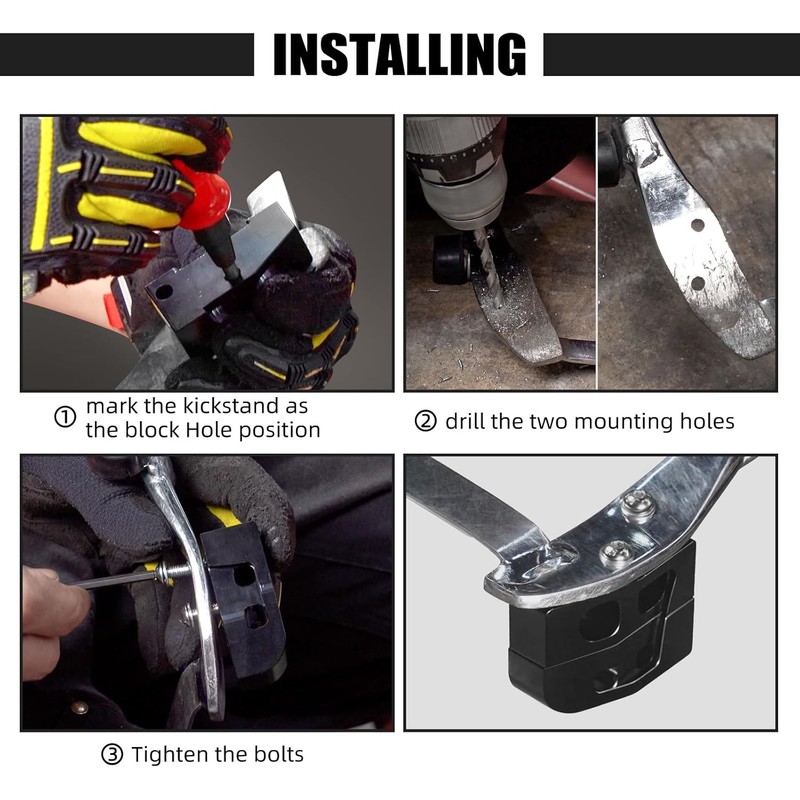 INSTALLING

① mark the kickstand as the block Hole position

② drill the two mounting holes

③ Tighten the bolts