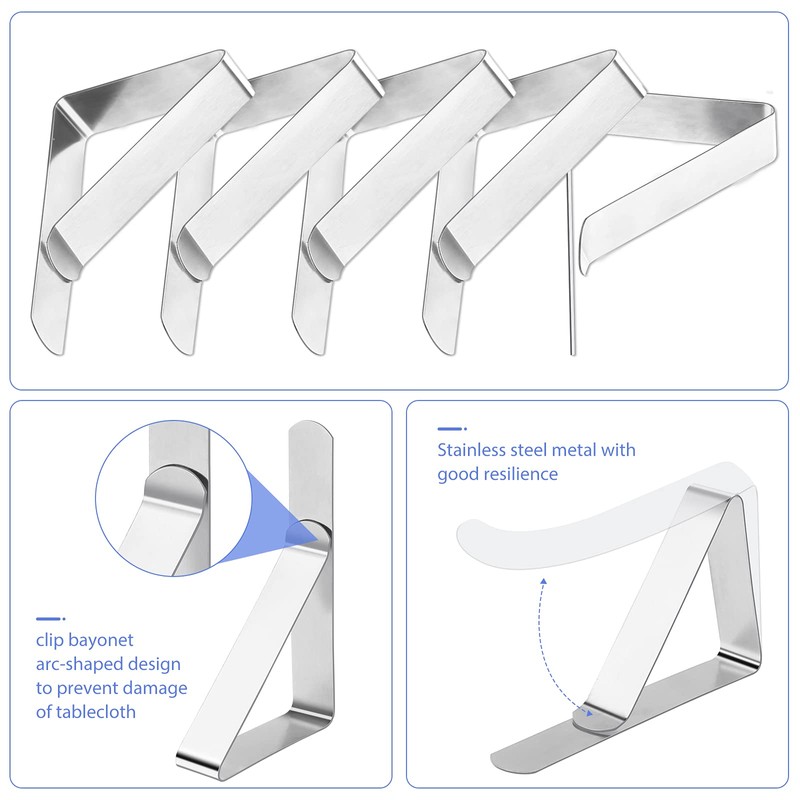 clip bayonet arc-shaped design to prevent damage of tablecloth

Stainless steel metal with good resilience