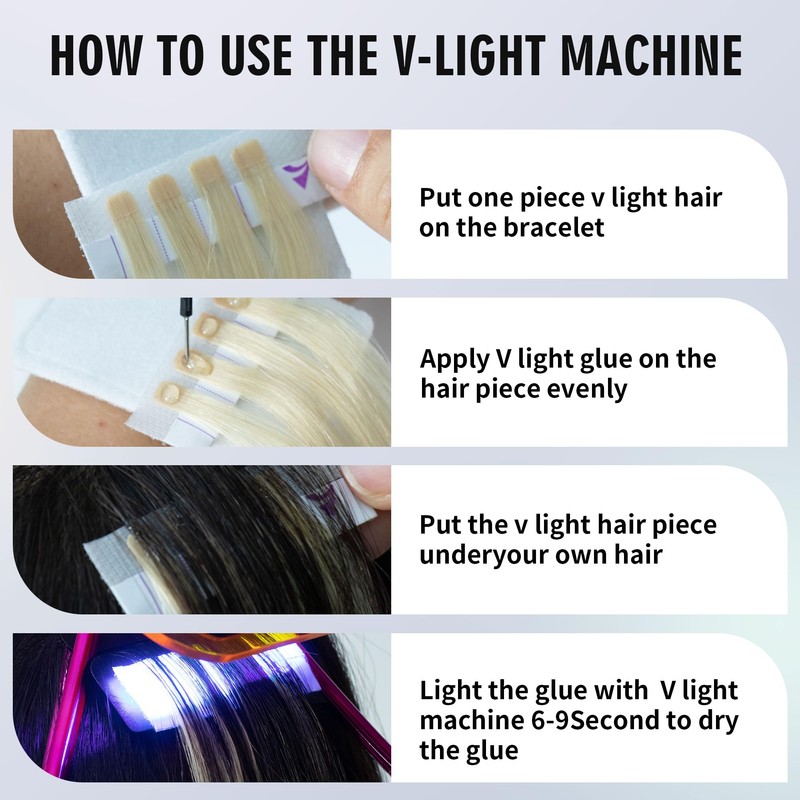 HOW TO USE THE V-LIGHT MACHINE

Put one piece v light hair on the bracelet

Apply V light glue on the hair piece evenly

Put the v light hair piece underyour own hair

Light the glue with V light machine 6-9Second to dry the glue