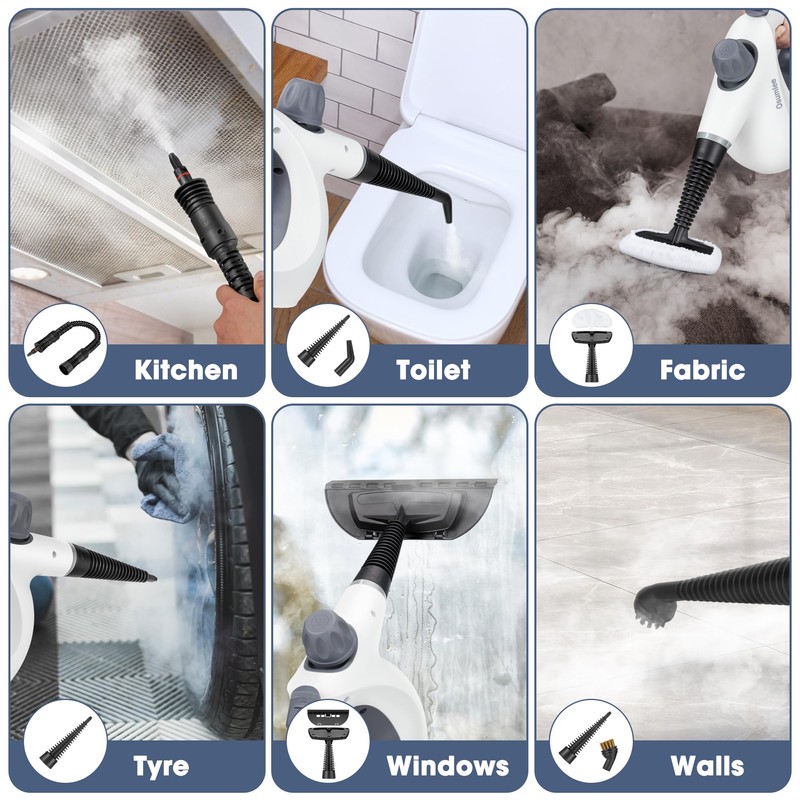 Kitchen

Toilet

Osumlee

Fabric

Tyre

Windows

Walls