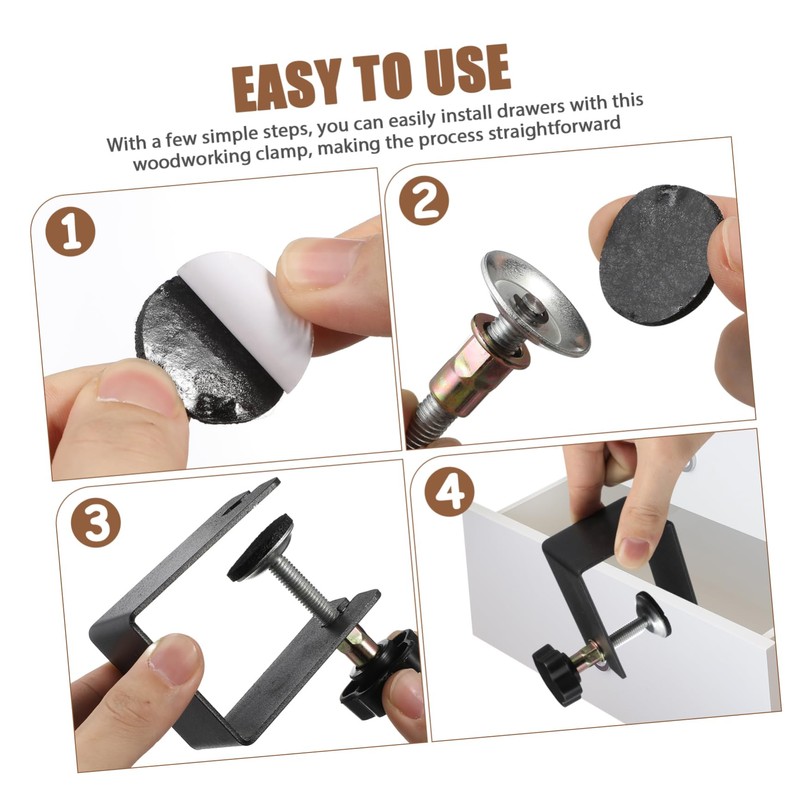 EASY TO USE

With a few simple steps, you can easily install drawers with this woodworking clamp, making the process straightforward

1

2

3

4