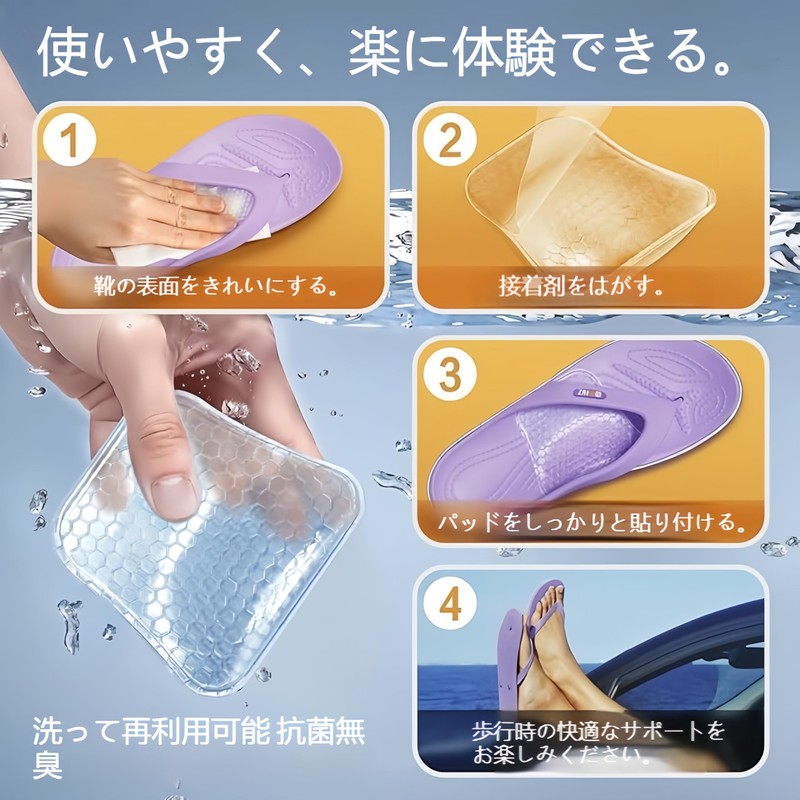 使いやすく、楽に体験できる。

1
靴の表面をきれいにする。

2
接着剤をはがす。

3
パッドをしっかりと貼り付ける。

4
歩行時の快適なサポートをお楽しみください。

洗って再利用可能 抗菌無臭