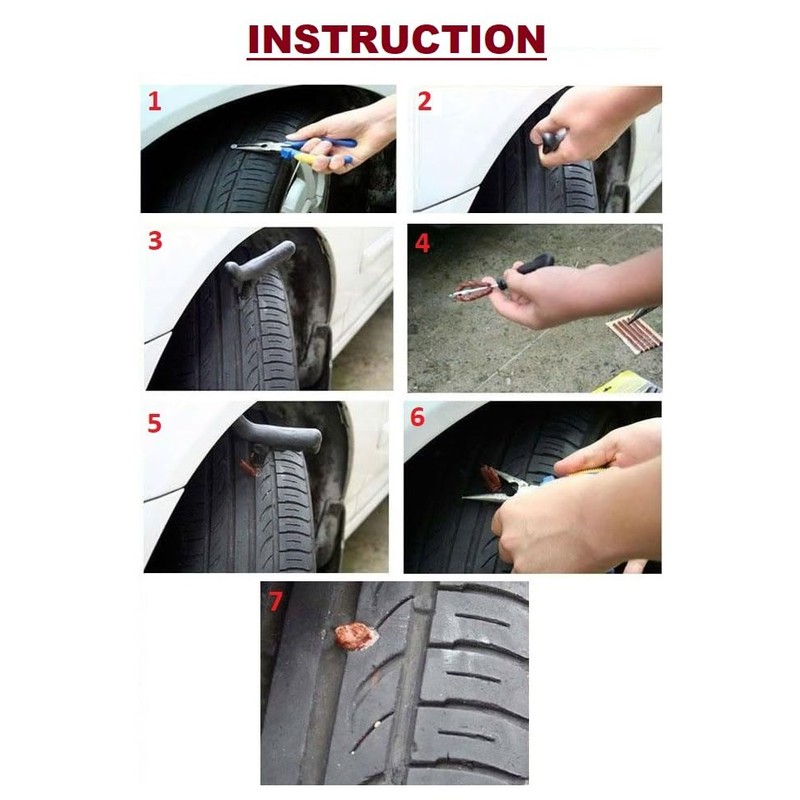 INSTRUCTION

1

2

3

4

5

6

7