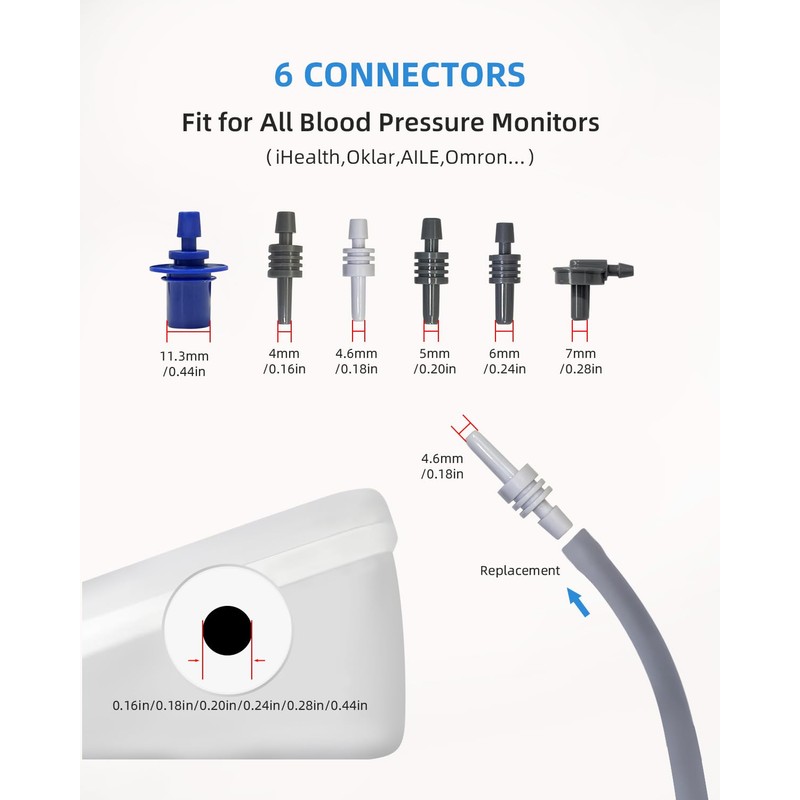 6 CONNECTORS

Fit for All Blood Pressure Monitors

( iHealth,Oklar,AILE,Omron... )

11.3mm /0.44in

4mm /0.16in

4.6mm /0.18in

5mm /0.20in

6mm /0.24in

7mm /0.28in

4.6mm /0.18in

Replacement

0.16in/0.18in/0.20in/0.24in/0.28in/0.44in