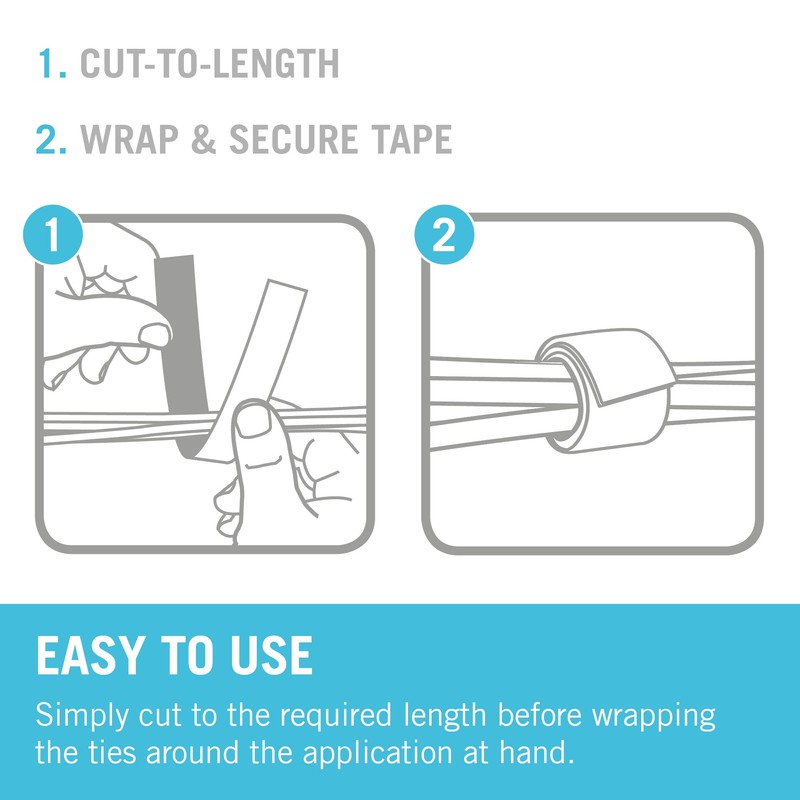 1. CUT-TO-LENGTH

2. WRAP & SECURE TAPE

1

2

EASY TO USE

Simply cut to the required length before wrapping the ties around the application at hand.