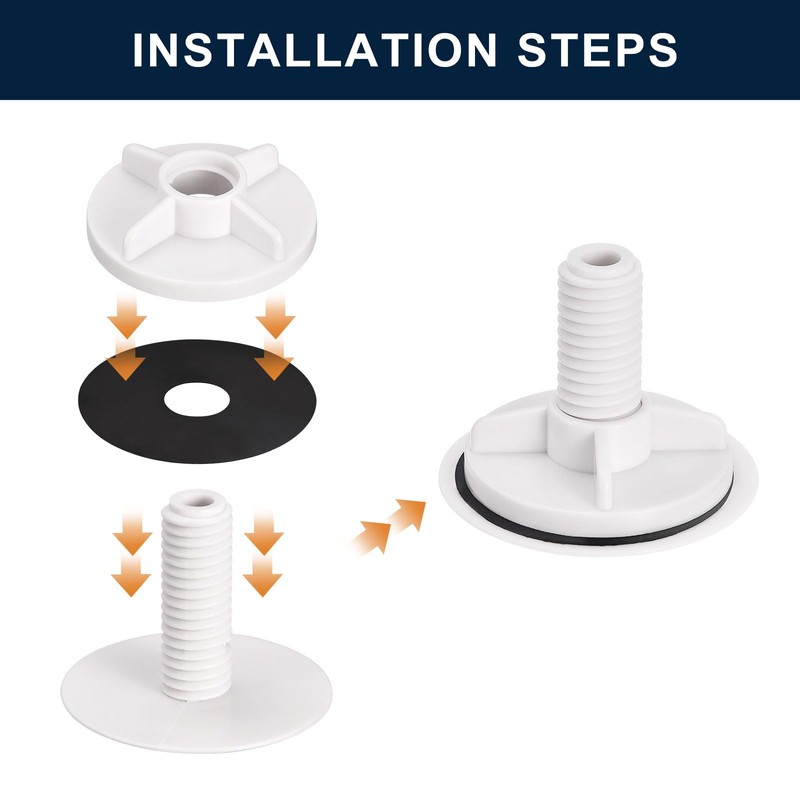 INSTALLATION STEPS