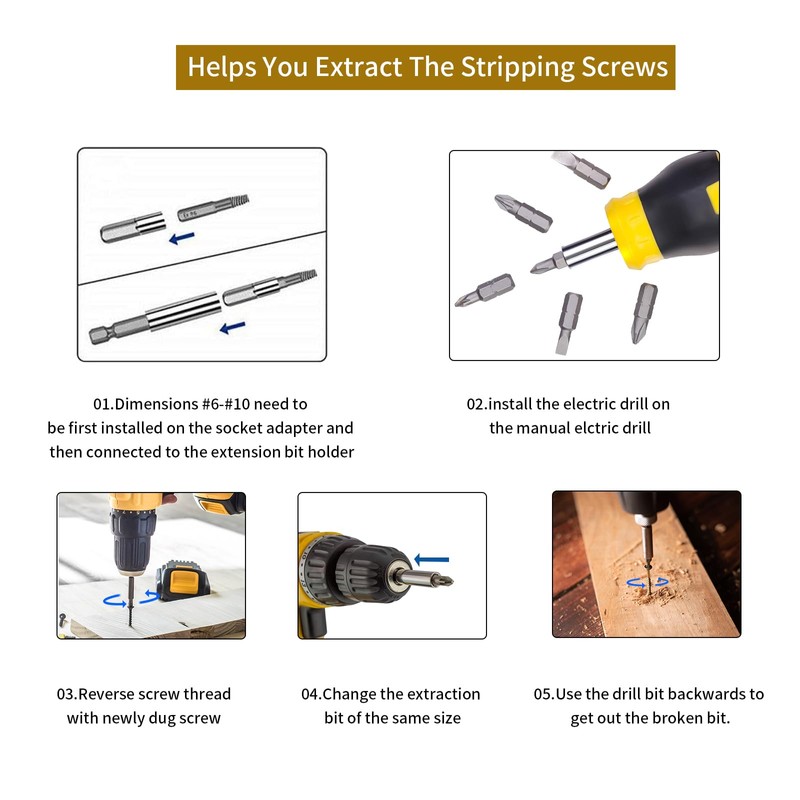 Helps You Extract The Stripping Screws

01.Dimensions #6-#10 need to be first installed on the socket adapter and then connected to the extension bit holder

02.install the electric drill on the manual elctric drill

03.Reverse screw thread with newly dug screw

04.Change the extraction bit of the same size

05.Use the drill bit backwards to get out the broken bit.