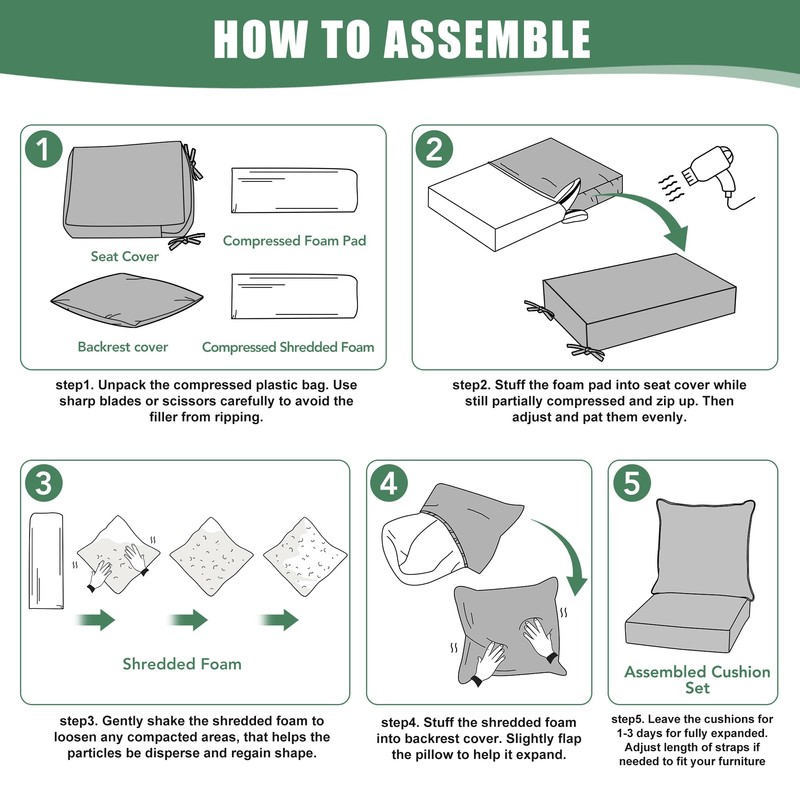 HOW TO ASSEMBLE

1

Seat Cover

Compressed Foam Pad

Backrest cover

Compressed Shredded Foam

step1. Unpack the compressed plastic bag. Use sharp blades or scissors carefully to avoid the filler from ripping.

2

step2. Stuff the foam pad into seat cover while still partially compressed and zip up. Then adjust and pat them evenly.

3

Shredded Foam

step3. Gently shake the shredded foam to loosen any compacted areas, that helps the particles be disperse and regain shape.

4

step4. Stuff the shredded foam into backrest cover. Slightly flap the pillow to help it expand.

5

Assembled Cushion Set

step5. Leave the cushions for 1-3 days for fully expanded. Adjust length of straps if needed to fit your furniture