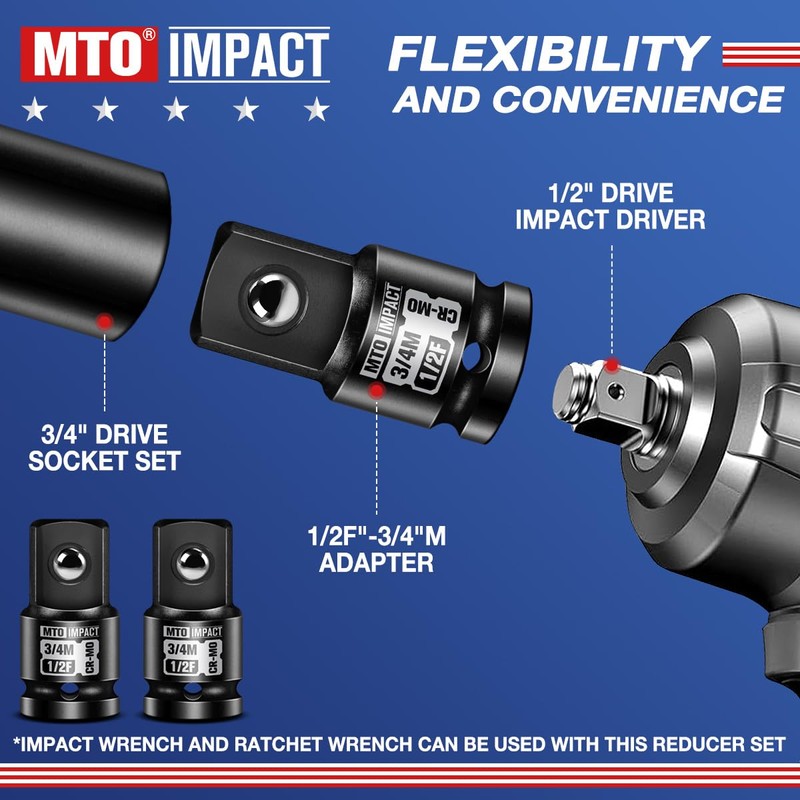 MTO® IMPACT

FLEXIBILITY AND CONVENIENCE

1/2" DRIVE IMPACT DRIVER

MTO IMPACT 3/4M 1/2F CR-MO

3/4" DRIVE SOCKET SET

1/2F"-3/4"M ADAPTER

MTO IMPACT 3/4M 1/2F CR-MO

MTO IMPACT 3/4M 1/2F CR-MO

*IMPACT WRENCH AND RATCHET WRENCH CAN BE USED WITH THIS REDUCER SET