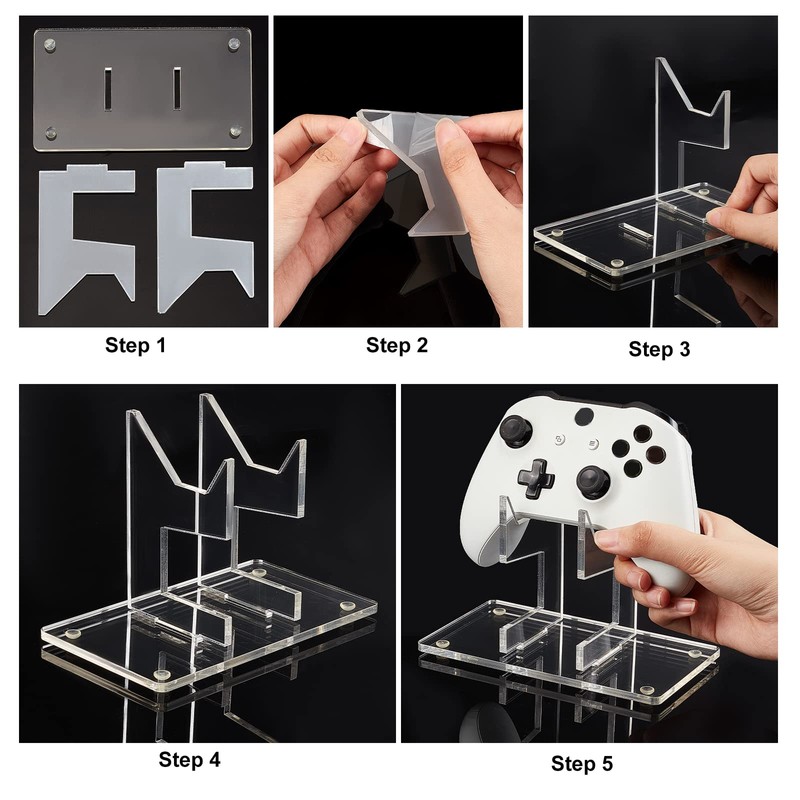 Step 1

Step 2

Step 3

Step 4

Step 5