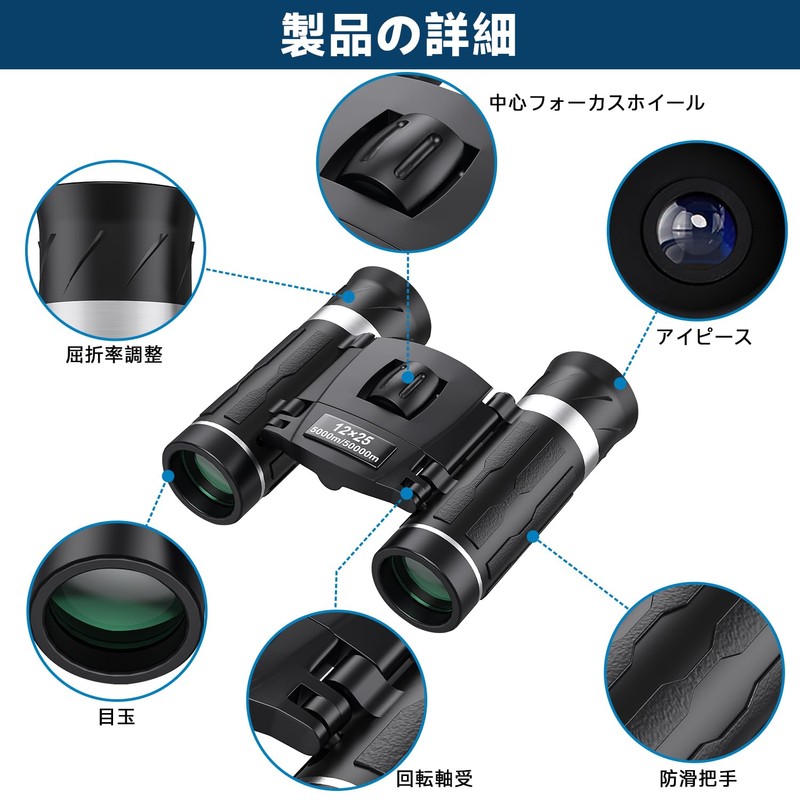 製品の詳細

中心フォーカスホイール

屈折率調整

アイピース

12×25
5000m/50000m

目玉

回転軸受

防滑把手