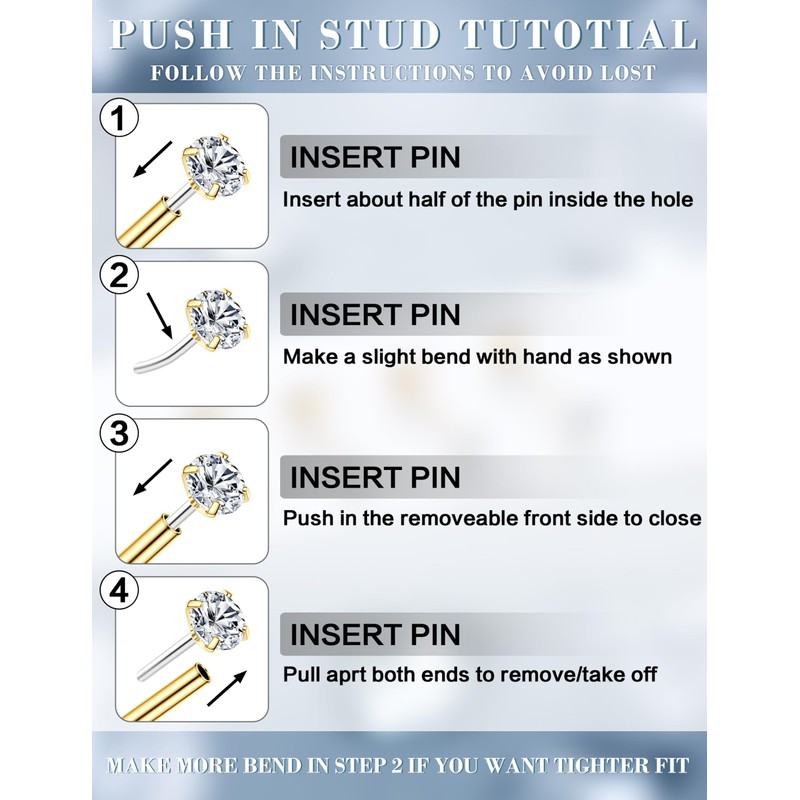 PUSH IN STUD TUTOTIAL
FOLLOW THE INSTRUCTIONS TO AVOID LOST

1
INSERT PIN
Insert about half of the pin inside the hole

2
INSERT PIN
Make a slight bend with hand as shown

3
INSERT PIN
Push in the removeable front side to close

4
INSERT PIN
Pull aprt both ends to remove/take off

MAKE MORE BEND IN STEP 2 IF YOU WANT TIGHTER FIT