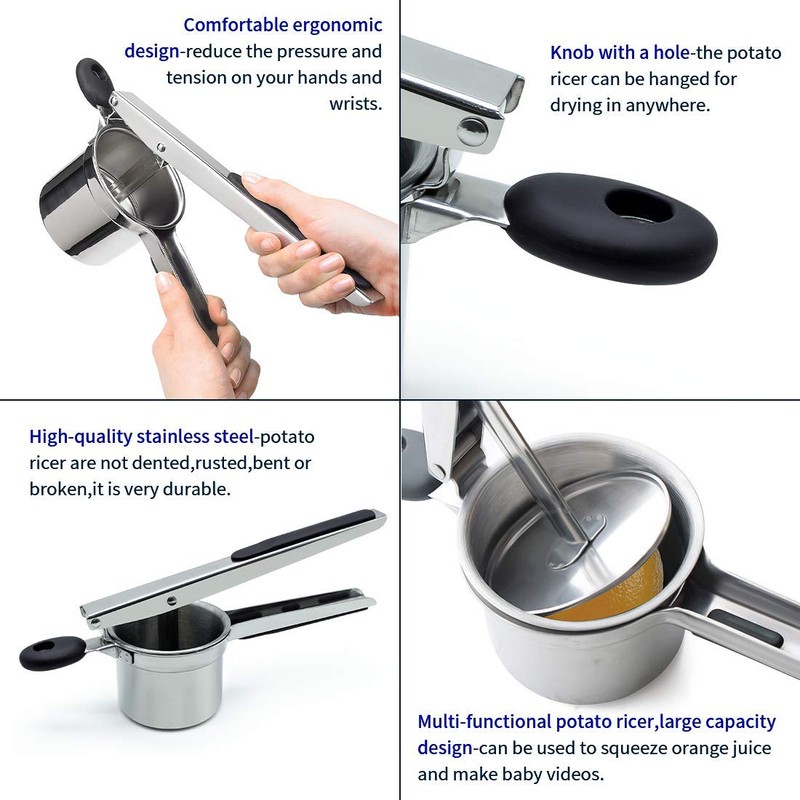 Comfortable ergonomic design-reduce the pressure and tension on your hands and wrists.

Knob with a hole-the potato ricer can be hanged for drying in anywhere.

High-quality stainless steel-potato ricer are not dented,rusted,bent or broken,it is very durable.

Multi-functional potato ricer,large capacity design-can be used to squeeze orange juice and make baby videos.