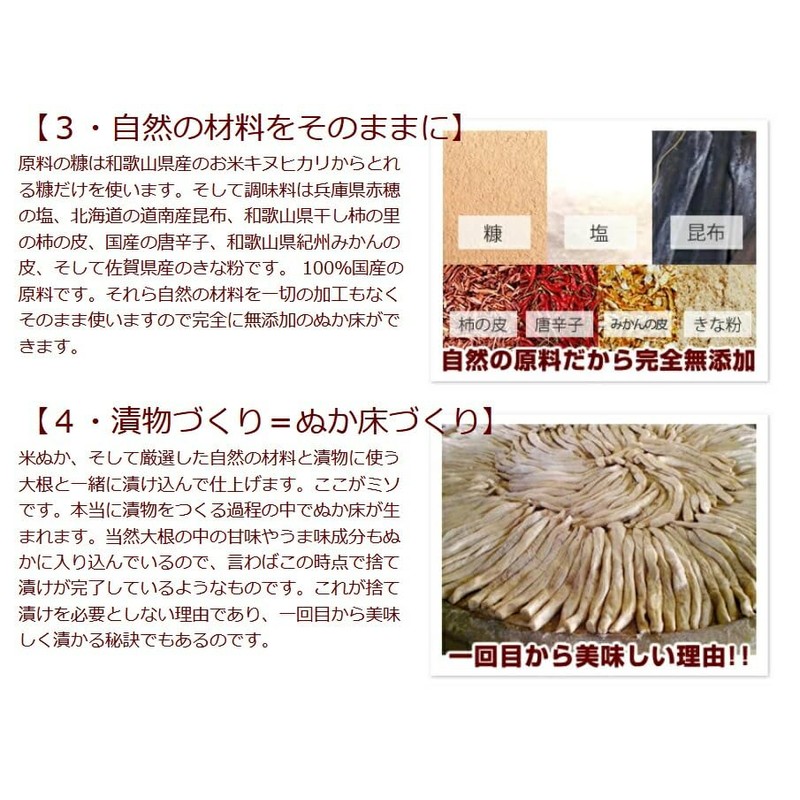 【3・自然の材料をそのままに】

原料の糠は和歌山県産のお米キヌヒカリからとれる糠だけを使います。そして調味料は兵庫県赤穂の塩、北海道の道南産昆布、和歌山県干し柿の里の柿の皮、国産の唐辛子、和歌山県紀州みかんの皮、そして佐賀県産のきな粉です。 100%国産の原料です。それら自然の材料を一切の加工もなくそのまま使いますので完全に無添加のぬか床ができます。

糠
塩
昆布
柿の皮
唐辛子
みかんの皮
きな粉
自然の原料だから完全無添加

【4・漬物づくり＝ぬか床づくり】

米ぬか、そして厳選した自然の材料と漬物に使う大根と一緒に漬け込んで仕上げます。ここがミソです。本当に漬物をつくる過程の中でぬか床が生まれます。当然大根の中の甘味やうま味成分もぬかに入り込んでいるので、言わばこの時点で捨て漬けが完了しているようなものです。これが捨て漬けを必要としない理由であり、一回目から美味しく漬かる秘訣でもあるのです。

一回目から美味しい理由!!