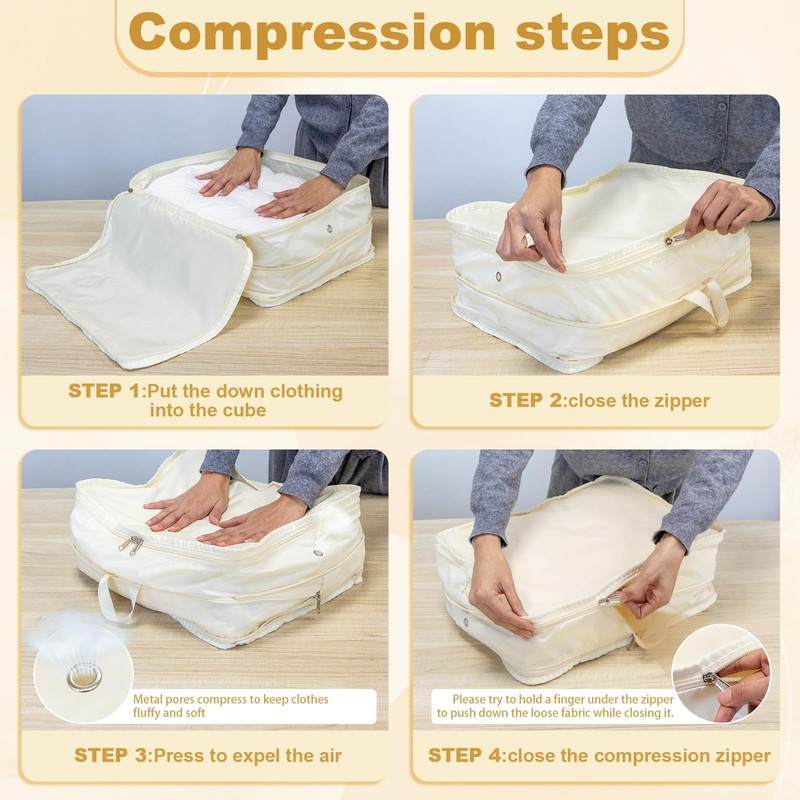 Compression steps

STEP 1:Put the down clothing into the cube

STEP 2:close the zipper

Metal pores compress to keep clothes fluffy and soft

STEP 3:Press to expel the air

Please try to hold a finger under the zipper to push down the loose fabric while closing it.

STEP 4:close the compression zipper